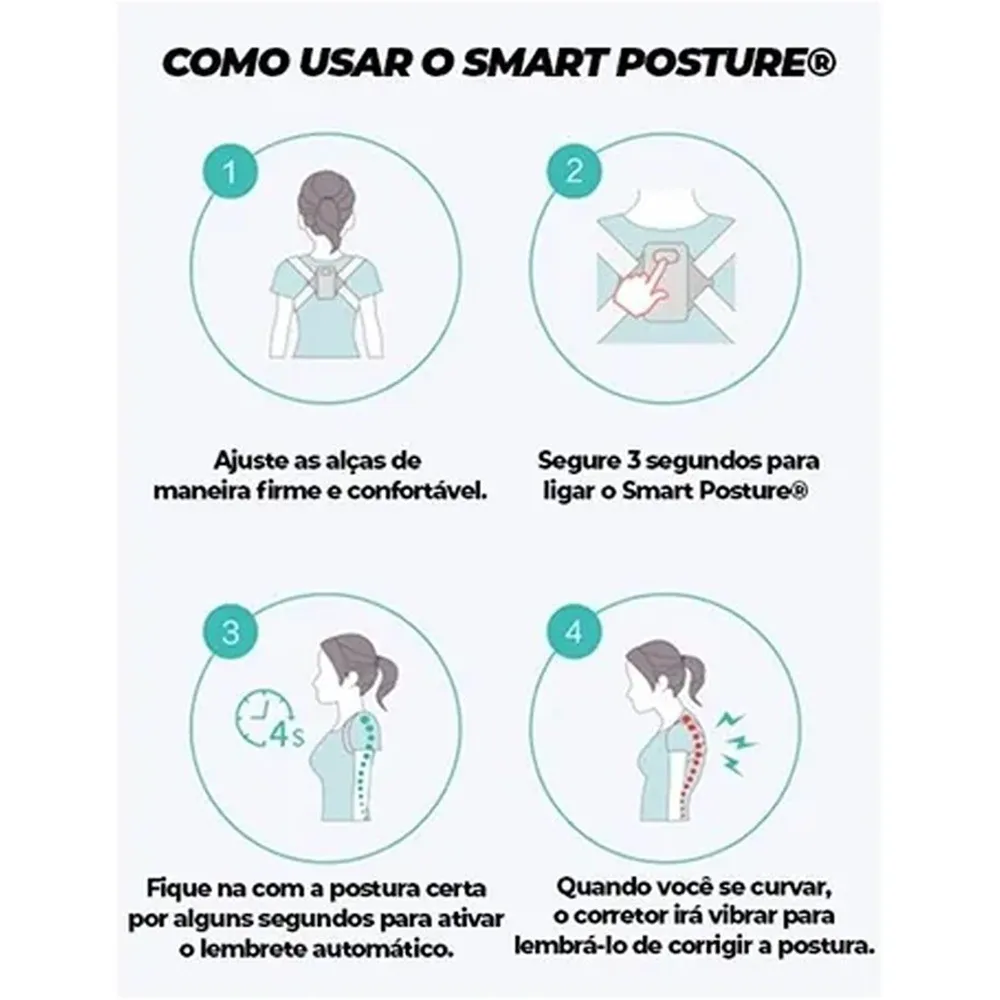 COMO USAR O SMART POSTURE®

1

Ajuste as alças de maneira firme e confortável.

2

Segure 3 segundos para ligar o Smart Posture®

3

4s

Fique na com a postura certa por alguns segundos para ativar o lembrete automático.

4

Quando você se curvar, o corretor irá vibrar para lembrá-lo de corrigir a postura.