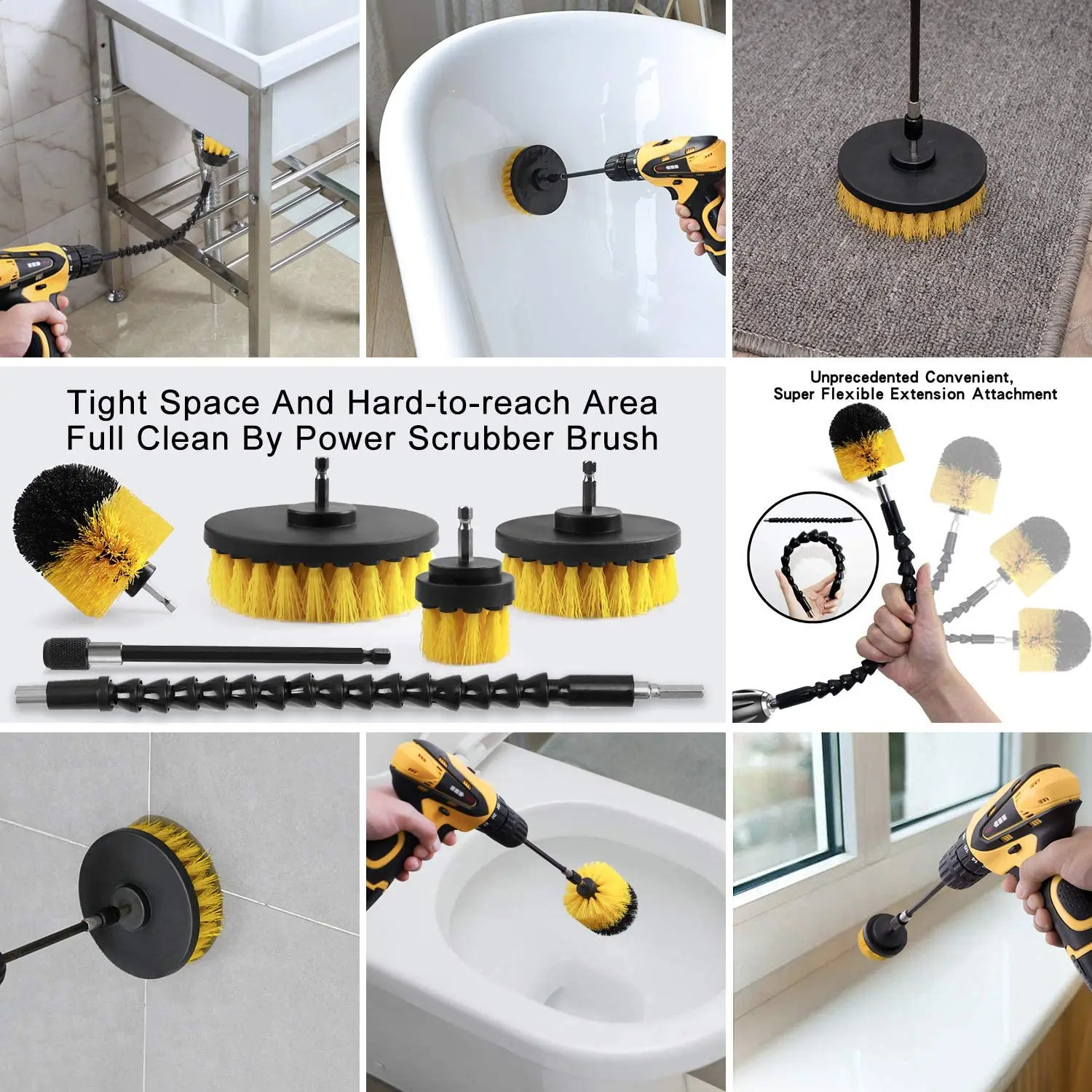 Tight Space And Hard-to-reach Area
Full Clean By Power Scrubber Brush

Unprecedented Convenient,
Super Flexible Extension Attachment