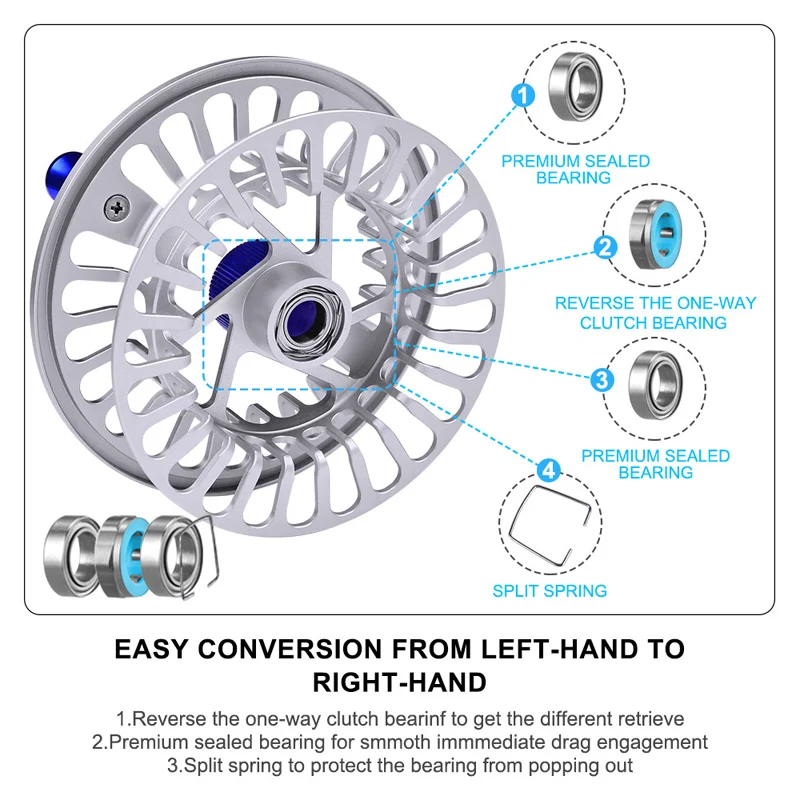 1
PREMIUM SEALED BEARING

2
REVERSE THE ONE-WAY CLUTCH BEARING

3
PREMIUM SEALED BEARING

4
SPLIT SPRING

EASY CONVERSION FROM LEFT-HAND TO RIGHT-HAND

1.Reverse the one-way clutch bearinf to get the different retrieve
2.Premium sealed bearing for smmoth immmediate drag engagement
3.Split spring to protect the bearing from popping out