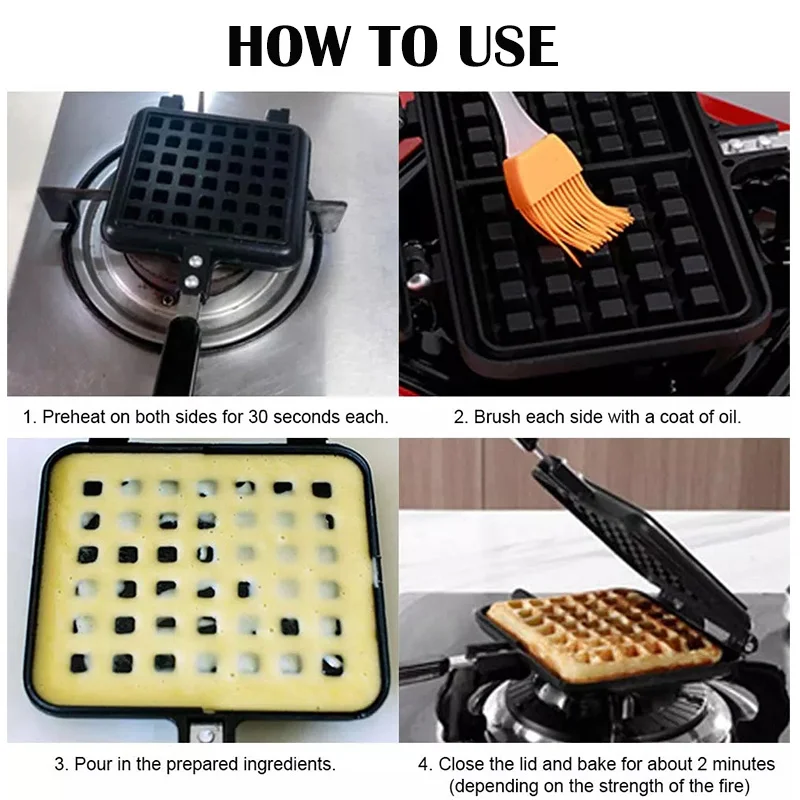 HOW TO USE

1. Preheat on both sides for 30 seconds each.

2. Brush each side with a coat of oil.

3. Pour in the prepared ingredients.

4. Close the lid and bake for about 2 minutes (depending on the strength of the fire)