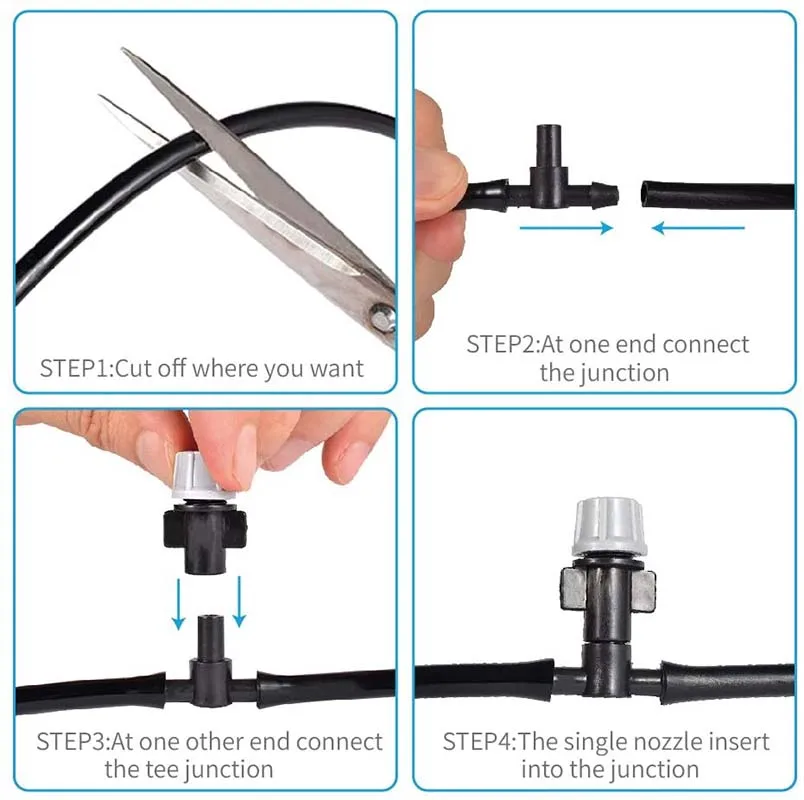 STEP1:Cut off where you want

STEP2:At one end connect the junction

STEP3:At one other end connect the tee junction

STEP4:The single nozzle insert into the junction