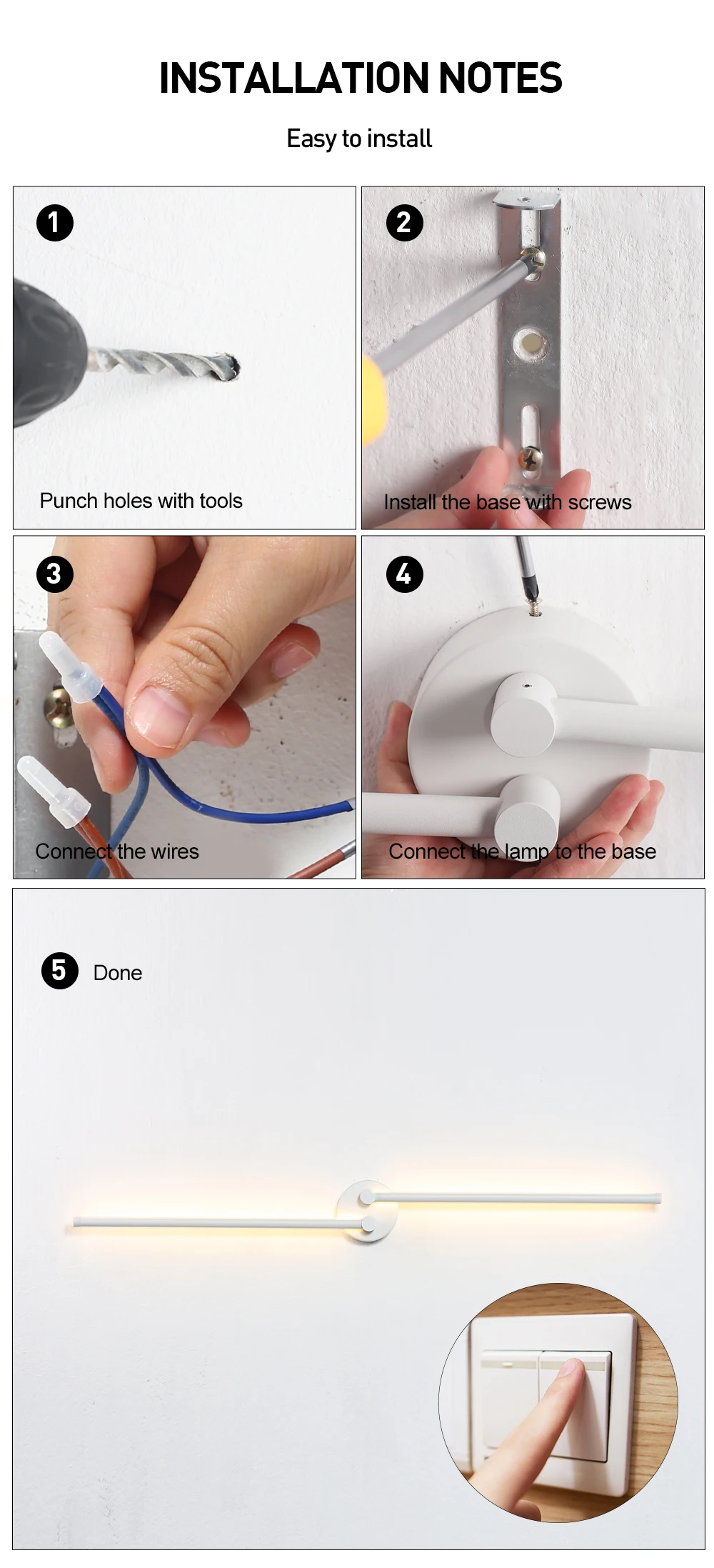 INSTALLATION NOTES

Easy to install

1

Punch holes with tools

2

Install the base with screws

3

Connect the wires

4

Connect the lamp to the base

5 Done