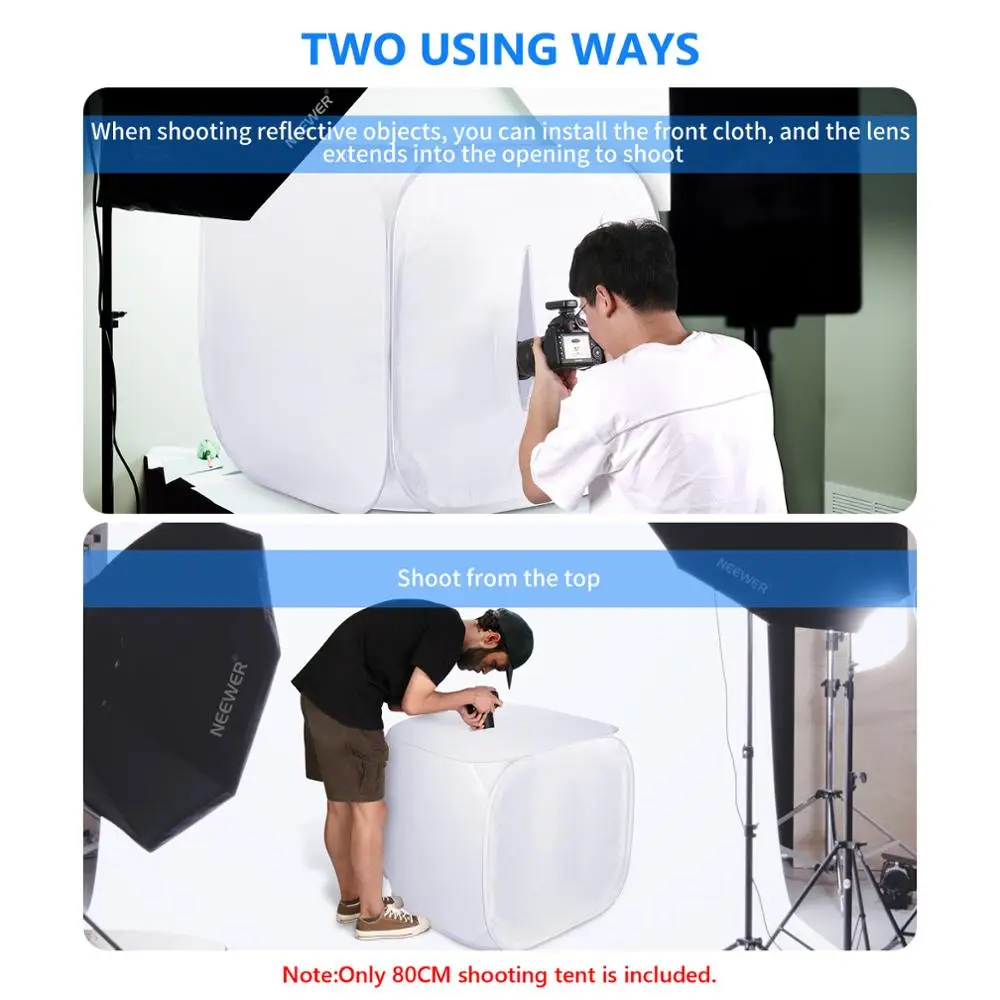 TWO USING WAYS

NEEWER

When shooting reflective objects, you can install the front cloth, and the lens extends into the opening to shoot

Shoot from the top

NEEWER

NEEWER

Note:Only 80CM shooting tent is included.