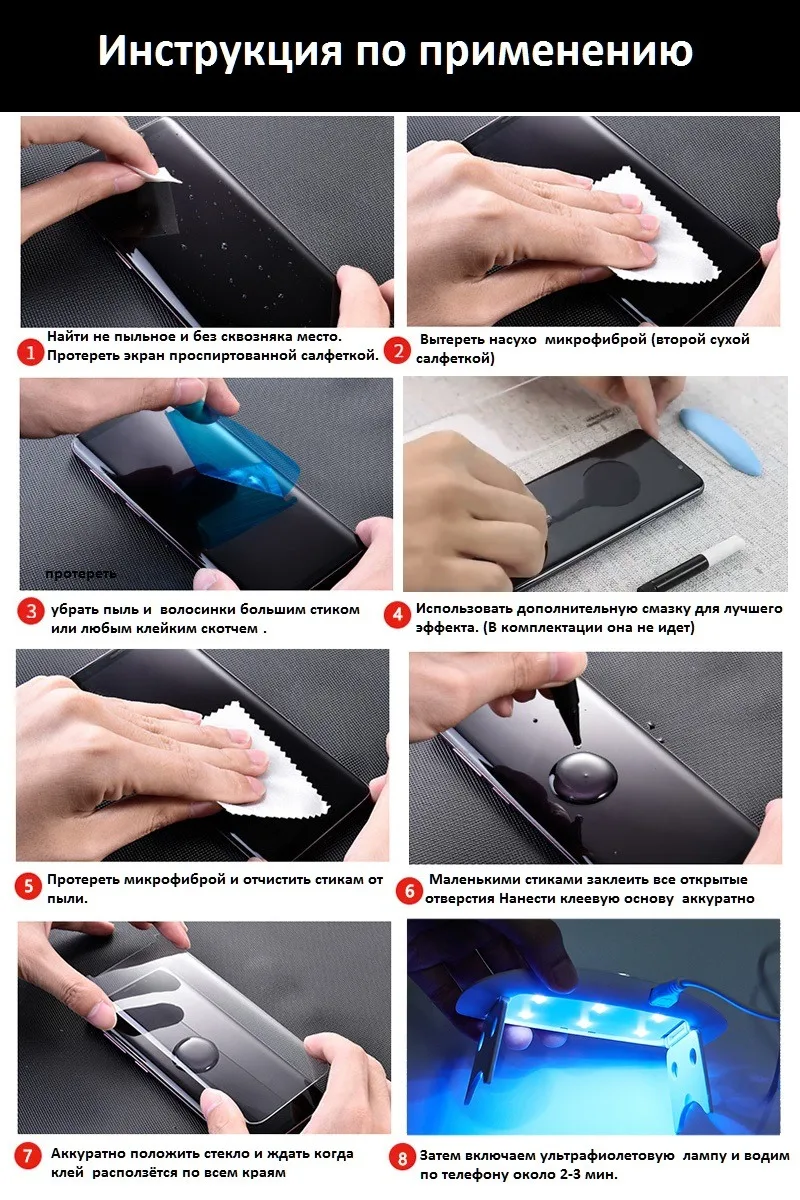 Инструкция по применению

1 Найти не пыльное и без сквозняка место. Протереть экран проспиртованной салфеткой.

2 Вытереть насухо микрофиброй (второй сухой салфеткой)

протереть

3 убрать пыль и волосинки большим стиком или любым клейким скотчем .

4 Использовать дополнительную смазку для лучшего эффекта. (В комплектации она не идет)

5 Протереть микрофиброй и отчистить стикам от пыли.

6 Маленькими стиками заклеить все открытые отверстия Нанести клеевую основу аккуратно

7 Аккуратно положить стекло и ждать когда клей расползётся по всем краям

8 Затем включаем ультрафиолетовую лампу и водим по телефону около 2-3 мин.