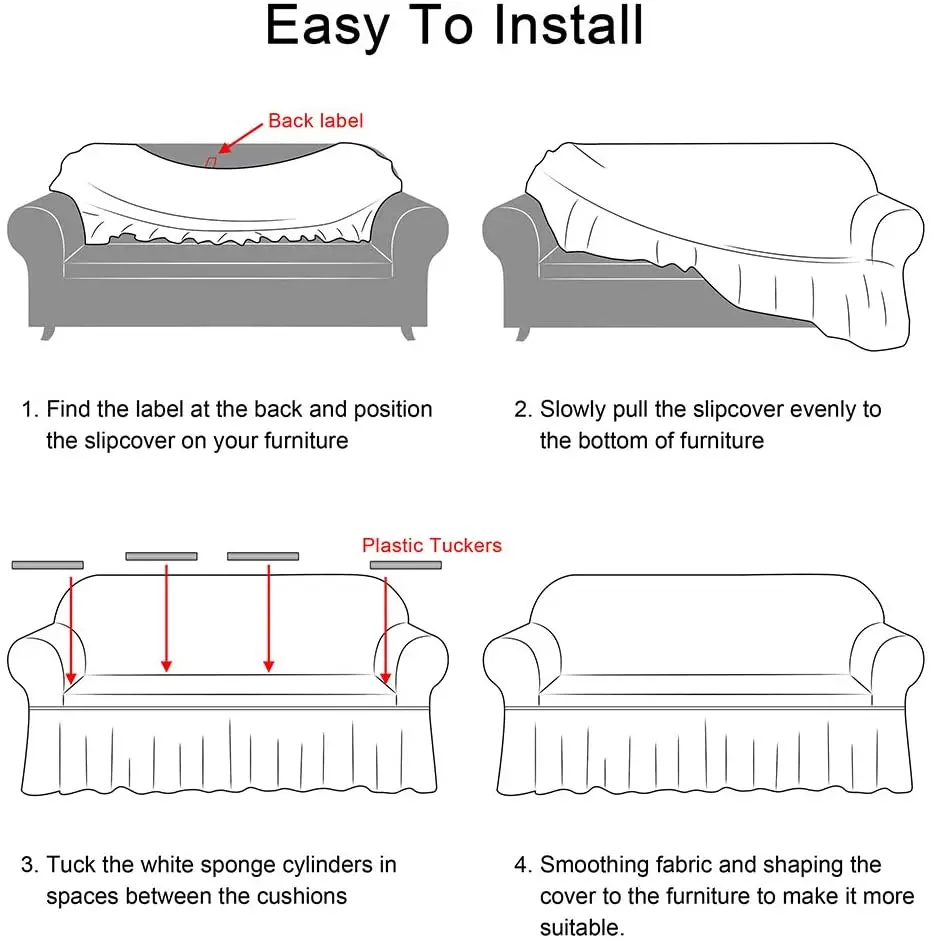 Easy To Install

Back label

1. Find the label at the back and position the slipcover on your furniture

2. Slowly pull the slipcover evenly to the bottom of furniture

Plastic Tuckers

3. Tuck the white sponge cylinders in spaces between the cushions

4. Smoothing fabric and shaping the cover to the furniture to make it more suitable.