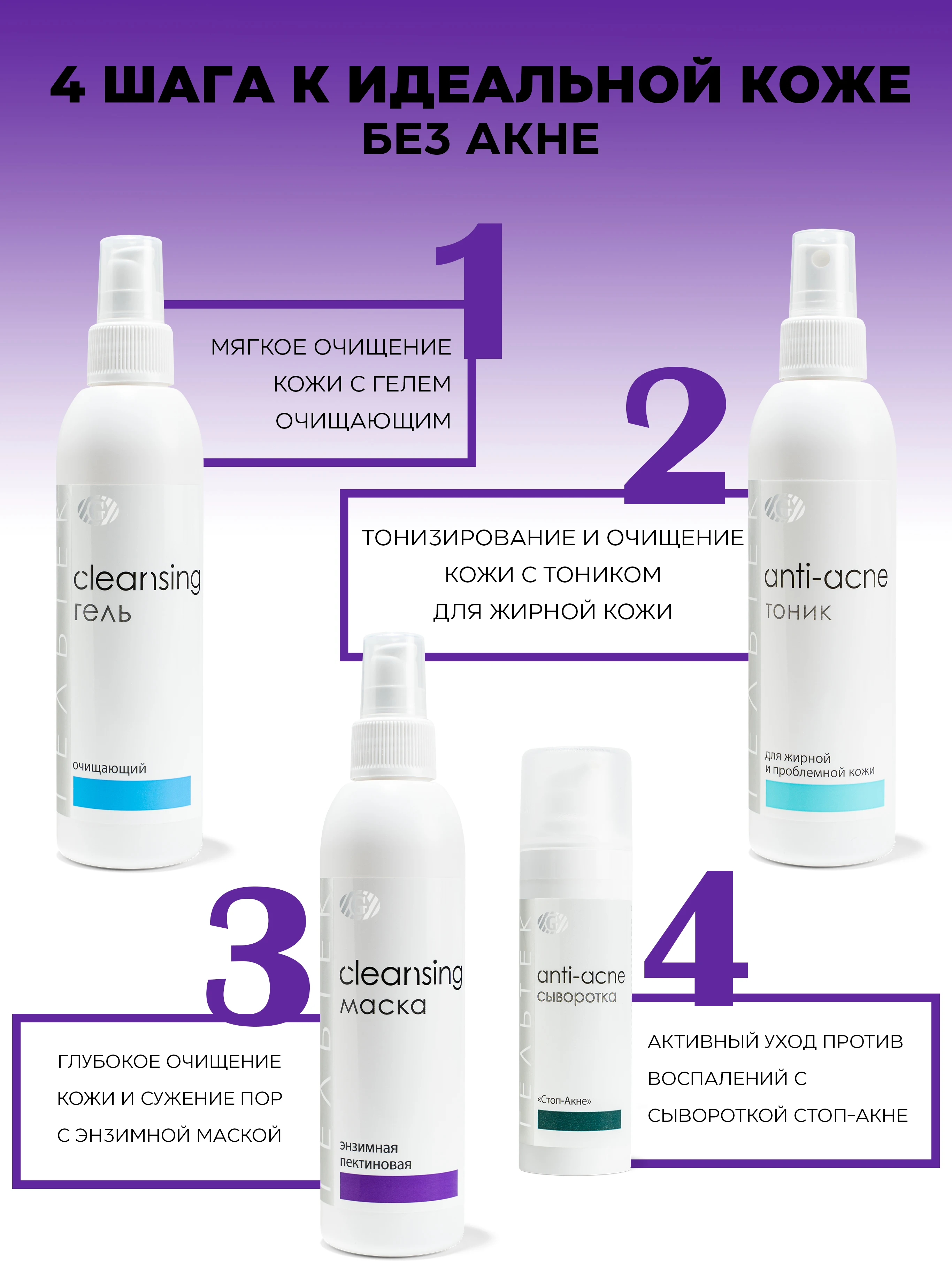 4 ШАГА К ИДЕАЛЬНОЙ КОЖЕ
БЕЗ АКНЕ

1

МЯГКОЕ ОЧИЩЕНИЕ КОЖИ С ГЕЛЕМ ОЧИЩАЮЩИМ

ГЕЛЬТЕК
cleansing
гель
очищающий

2

ТОНИЗИРОВАНИЕ И ОЧИЩЕНИЕ КОЖИ С ТОНИКОМ ДЛЯ ЖИРНОЙ КОЖИ

ГЕЛЬТЕК
anti-acne
тоник
для жирной и проблемной кожи

3

ГЛУБОКОЕ ОЧИЩЕНИЕ КОЖИ И СУЖЕНИЕ ПОР С ЭНЗИМНОЙ МАСКОЙ

ГЕЛЬТЕК
cleansing
маска
энзимная пектиновая

4

АКТИВНЫЙ УХОД ПРОТИВ ВОСПАЛЕНИЙ С СЫВОРОТКОЙ СТОП-АКНЕ

ГЕЛЬТЕК
anti-acne
сыворотка
«Стоп-Акне»