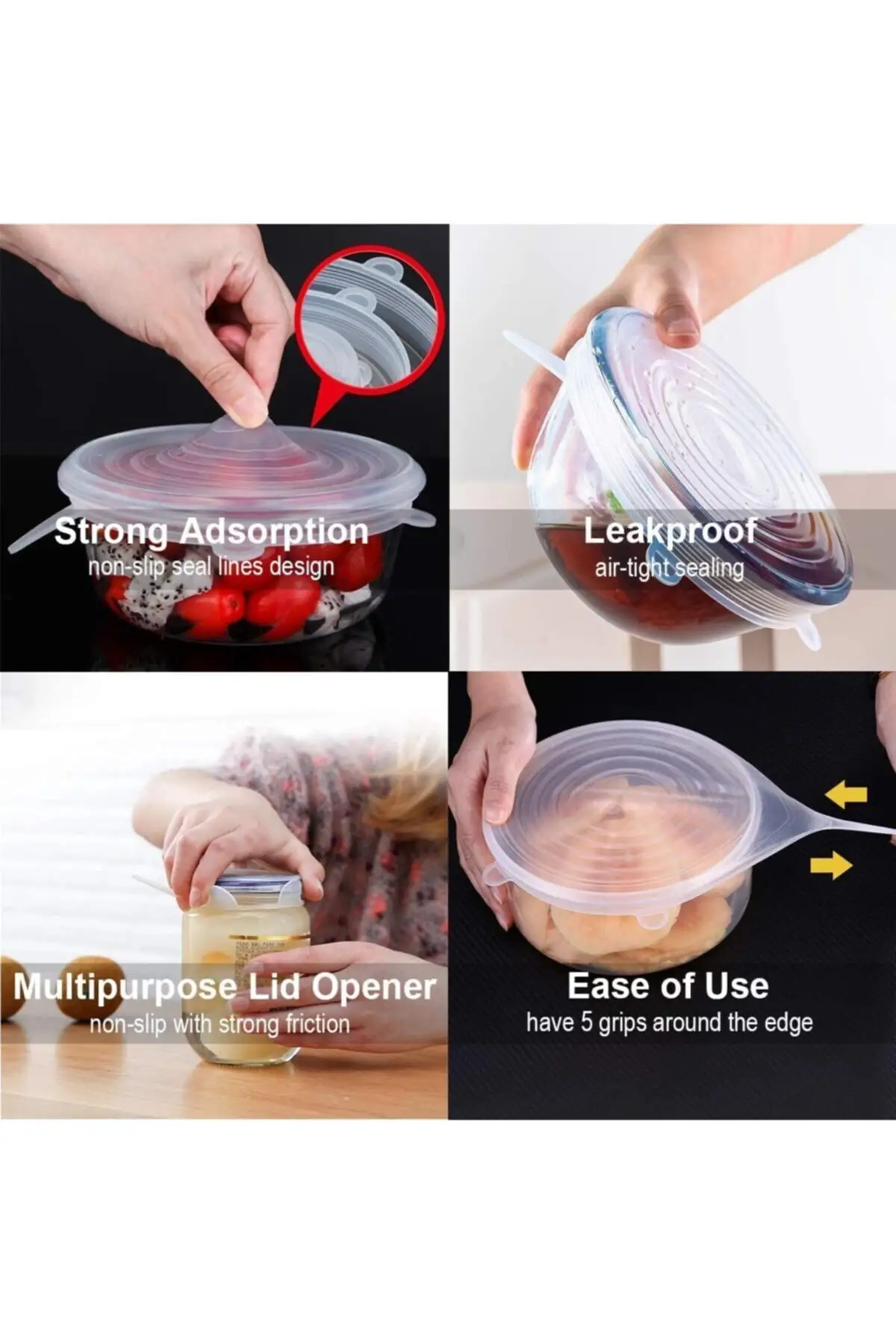 Strong Adsorption
non-slip seal lines design

Leakproof
air-tight sealing

Multipurpose Lid Opener
non-slip with strong friction

Ease of Use
have 5 grips around the edge