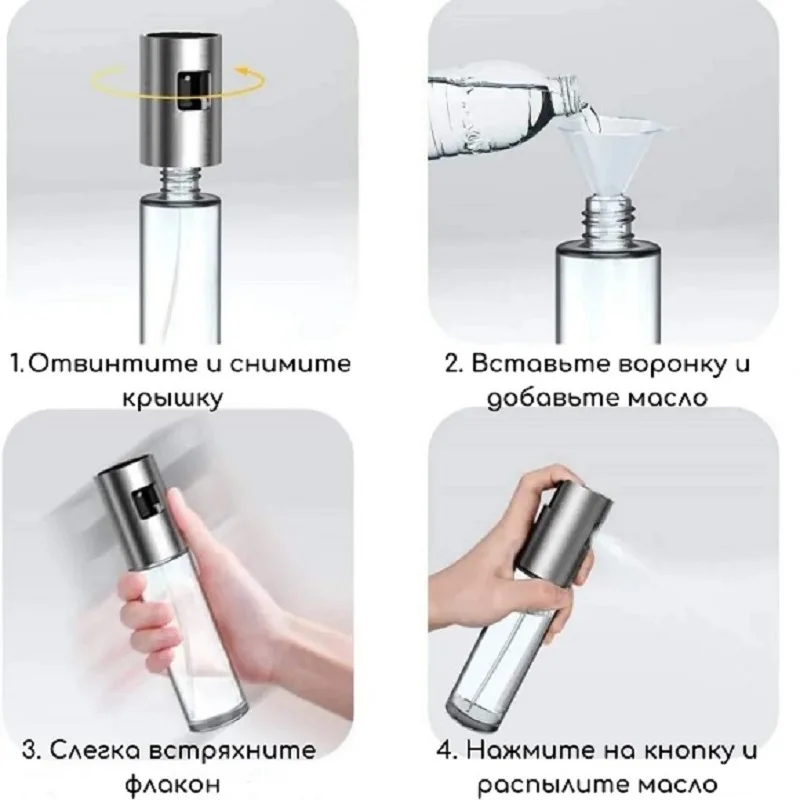 1.Отвинтите и снимите крышку

2. Вставьте воронку и добавьте масло

3. Слегка встряхните флакон

4. Нажмите на кнопку и распылите масло