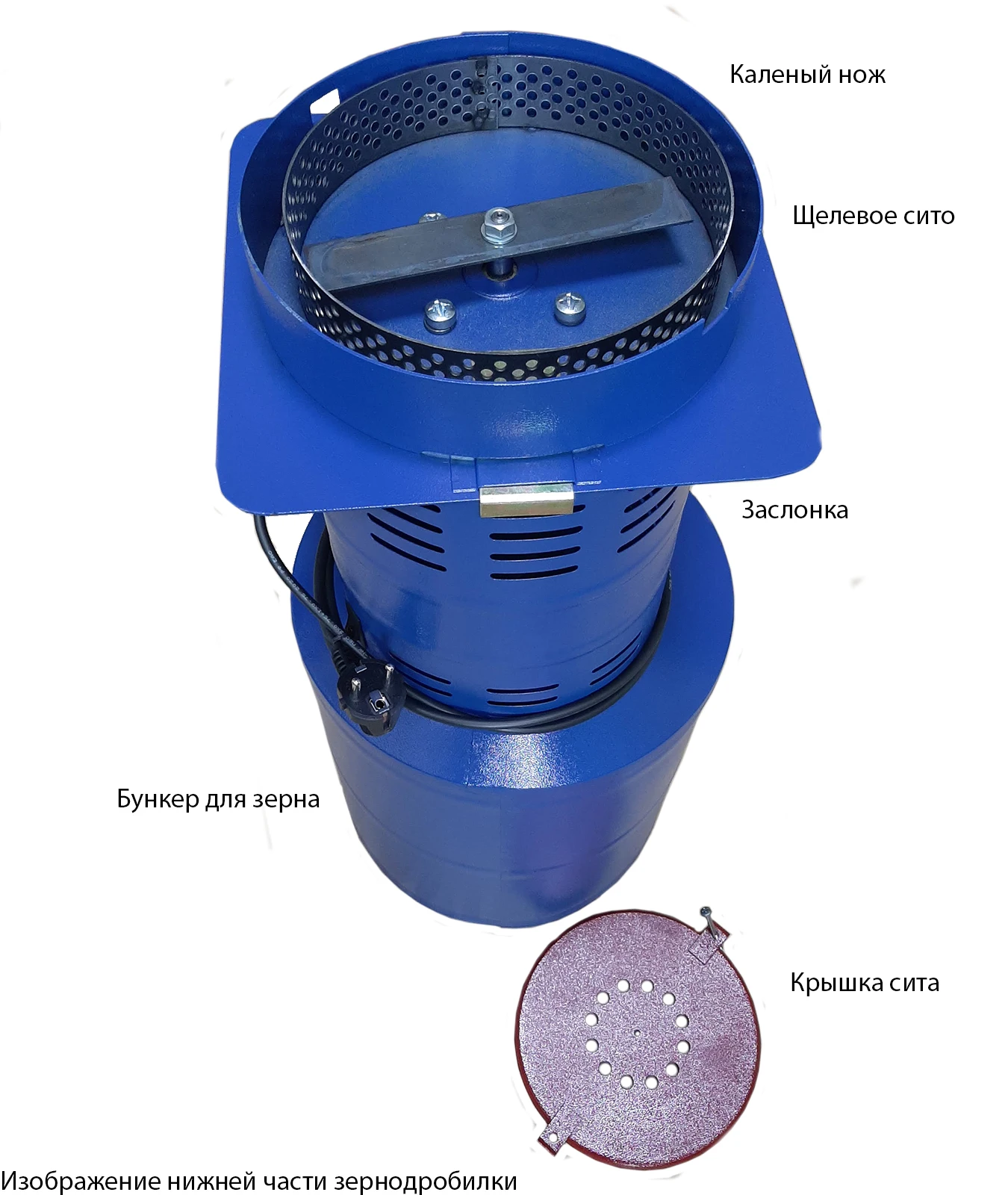 Каленый нож

Щелевое сито

Заслонка

Бункер для зерна

Крышка сита

Изображение нижней части зернодробилки