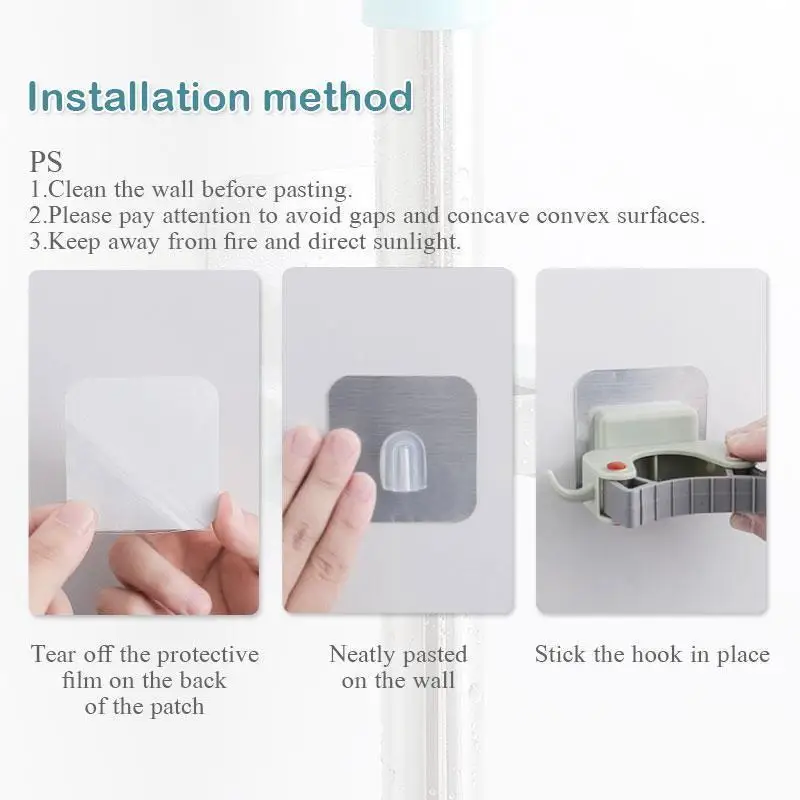 Installation method

PS
1.Clean the wall before pasting.
2.Please pay attention to avoid gaps and concave convex surfaces.
3.Keep away from fire and direct sunlight.

Tear off the protective film on the back of the patch

Neatly pasted on the wall

Stick the hook in place