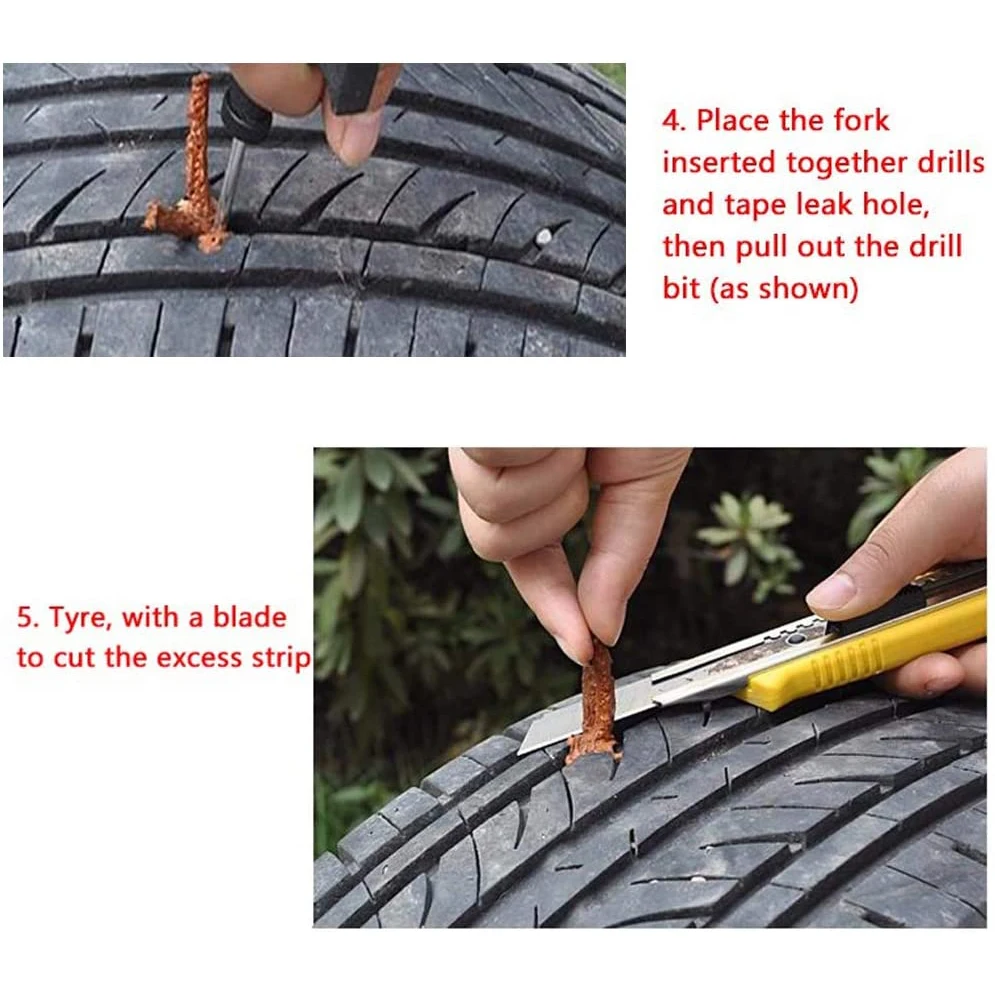 4. Place the fork inserted together drills and tape leak hole, then pull out the drill bit (as shown)

5. Tyre, with a blade to cut the excess strip