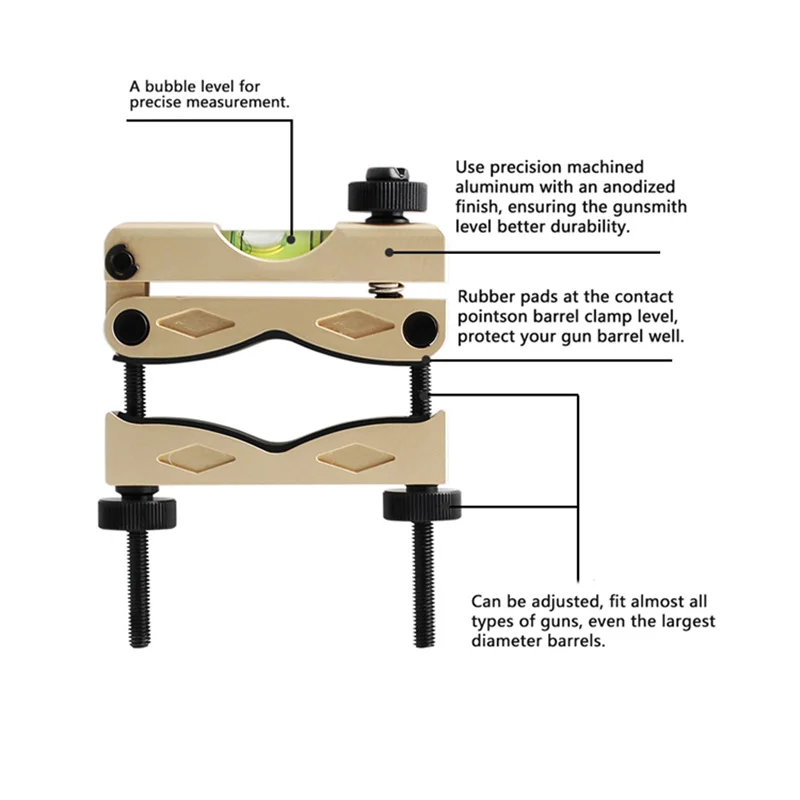 A bubble level for precise measurement.

Use precision machined aluminum with an anodized finish, ensuring the gunsmith level better durability.

Rubber pads at the contact pointson barrel clamp level, protect your gun barrel well.

Can be adjusted, fit almost all types of guns, even the largest diameter barrels.