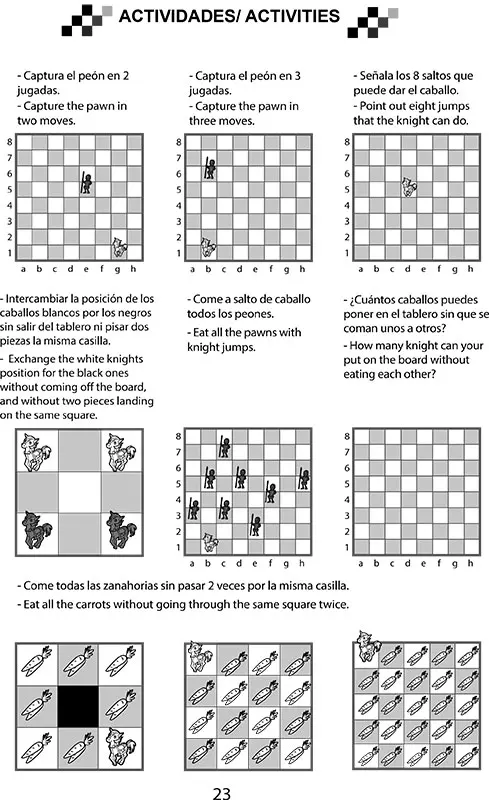 ACTIVIDADES/ ACTIVITIES

- Captura el peón en 2 jugadas.
- Capture the pawn in two moves.

8
7
6
5
4
3
2
1
a b c d e f g h

- Captura el peón en 3 jugadas.
- Capture the pawn in three moves.

8
7
6
5
4
3
2
1
a b c d e f g h

- Señala los 8 saltos que puede dar el caballo.
- Point out eight jumps that the knight can do.

8
7
6
5
4
3
2
1
a b c d e f g h

- Intercambiar la posición de los caballos blancos por los negros sin salir del tablero ni pisar dos piezas la misma casilla.
- Exchange the white knights position for the black ones without coming off the board, and without two pieces landing on the same square.

- Come a salto de caballo todos los peones.
- Eat all the pawns with knight jumps.

8
7
6
5
4
3
2
1
a b c d e f g h

- ¿Cuántos caballos puedes poner en el tablero sin que se coman unos a otros?
- How many knight can your put on the board without eating each other?

8
7
6
5
4
3
2
1
a b c d e f g h

- Come todas las zanahorias sin pasar 2 veces por la misma casilla.
- Eat all the carrots without going through the same square twice.

23