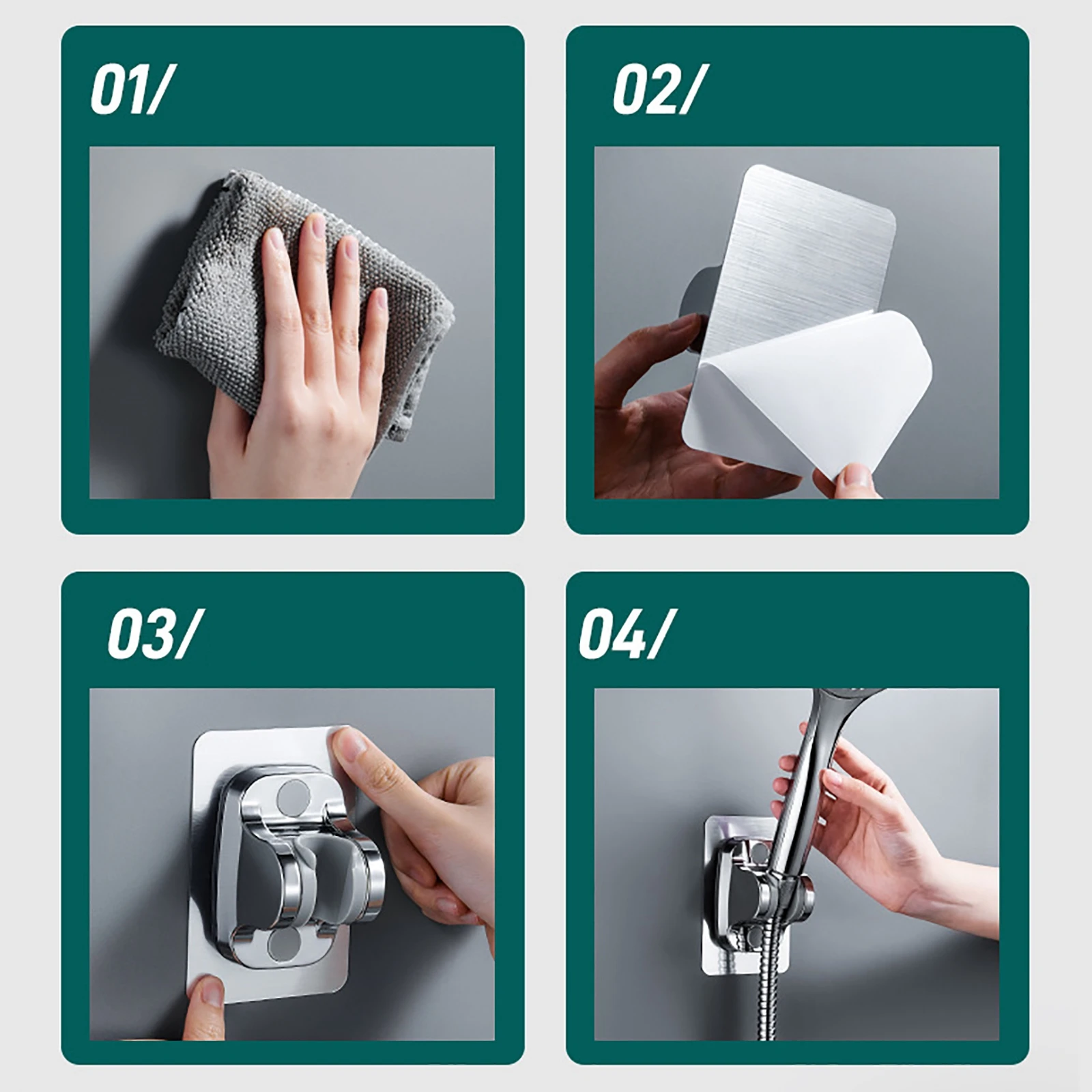 01/

02/

03/

04/