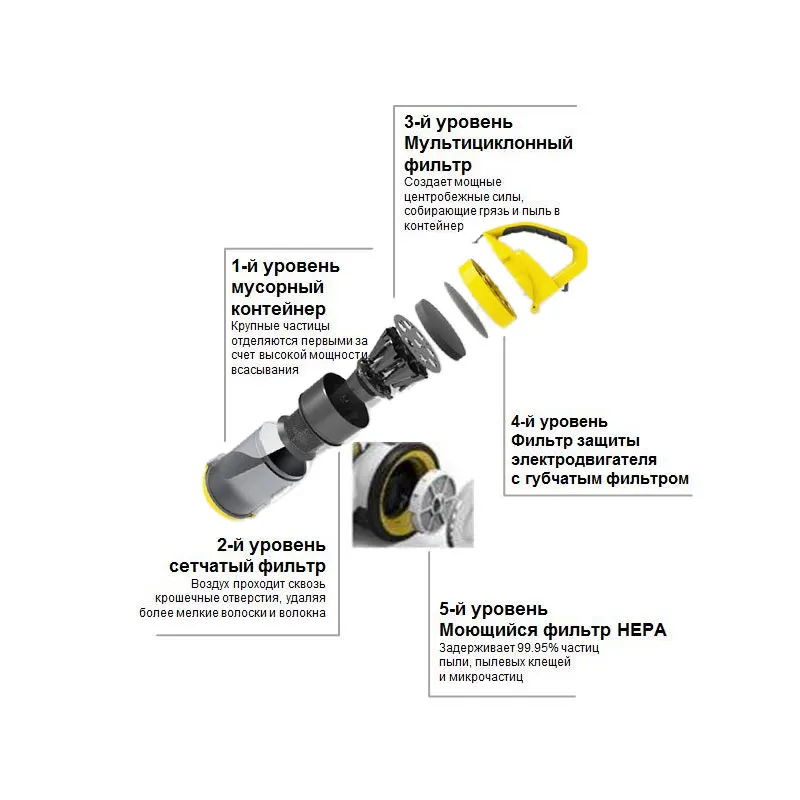 3-й уровень
Мультициклонный фильтр
Создает мощные центробежные силы, собирающие грязь и пыль в контейнер

1-й уровень
мусорный контейнер
Крупные частицы отделяются первыми за счет высокой мощности всасывания

4-й уровень
Фильтр защиты электродвигателя с губчатым фильтром

2-й уровень
сетчатый фильтр
Воздух проходит сквозь крошечные отверстия, удаляя более мелкие волоски и волокна

5-й уровень
Моющийся фильтр HEPA
Задерживает 99.95% частиц пыли, пылевых клещей и микрочастиц