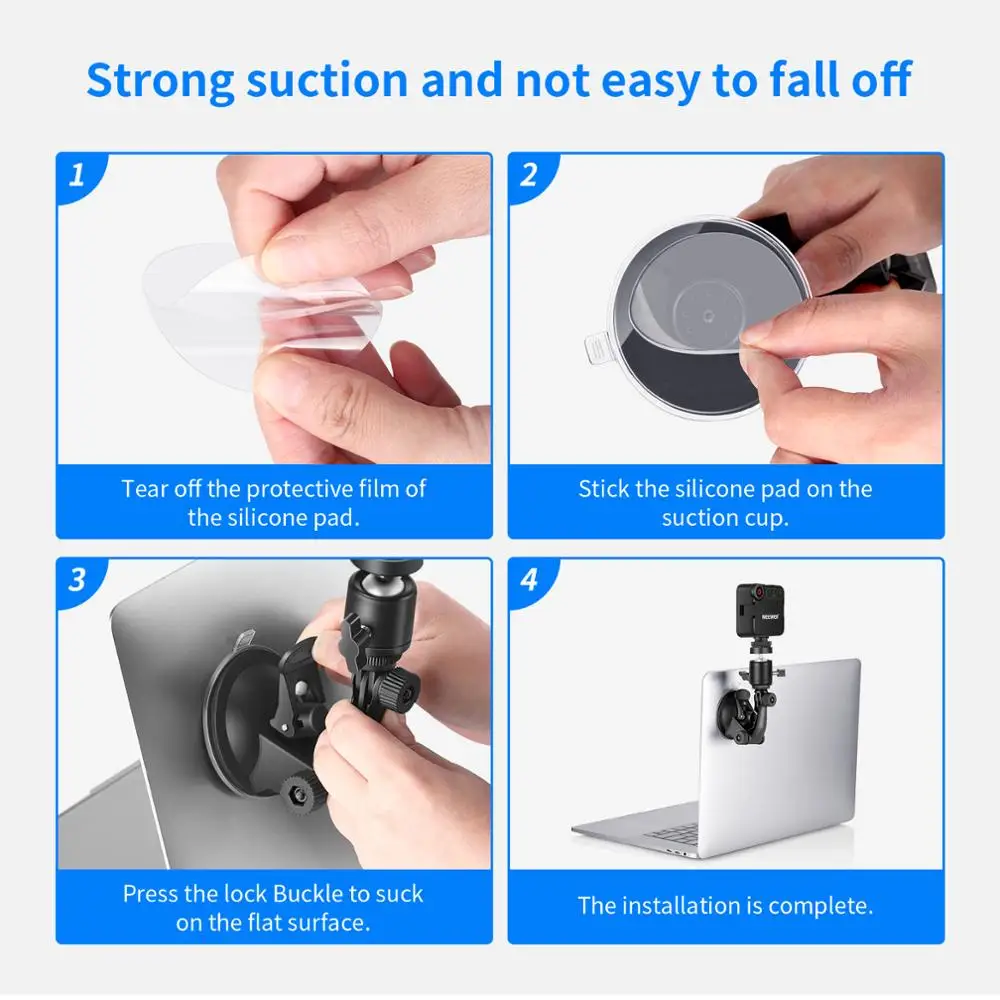 Strong suction and not easy to fall off

1

Tear off the protective film of the silicone pad.

2

Stick the silicone pad on the suction cup.

3

Press the lock Buckle to suck on the flat surface.

4

NEEWER

The installation is complete.