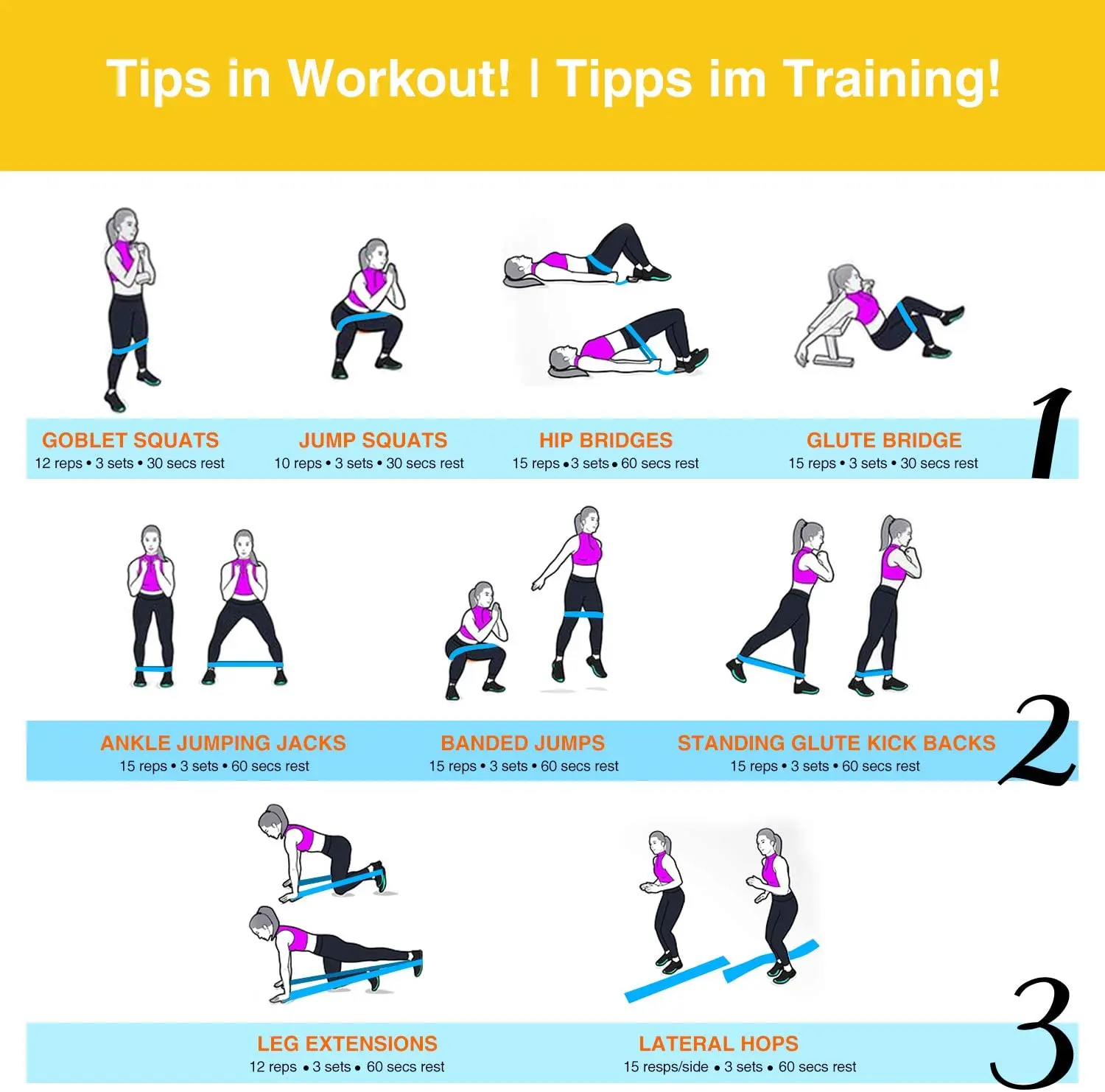 Tips in Workout! | Tipps im Training!

GOBLET SQUATS
12 reps • 3 sets • 30 secs rest

JUMP SQUATS
10 reps • 3 sets • 30 secs rest

HIP BRIDGES
15 reps • 3 sets • 60 secs rest

GLUTE BRIDGE
15 reps • 3 sets • 30 secs rest

1

ANKLE JUMPING JACKS
15 reps • 3 sets • 60 secs rest

BANDED JUMPS
15 reps • 3 sets • 60 secs rest

STANDING GLUTE KICK BACKS
15 reps • 3 sets • 60 secs rest

2

LEG EXTENSIONS
12 reps • 3 sets • 60 secs rest

LATERAL HOPS
15 resps/side • 3 sets • 60 secs rest

3