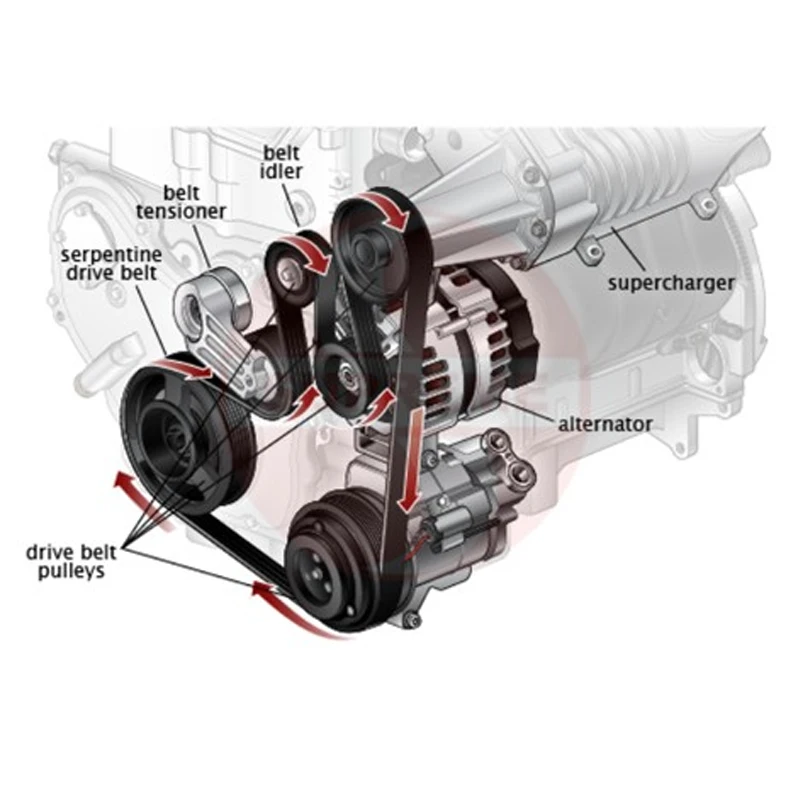 belt idler

belt tensioner

serpentine drive belt

supercharger

alternator

drive belt pulleys