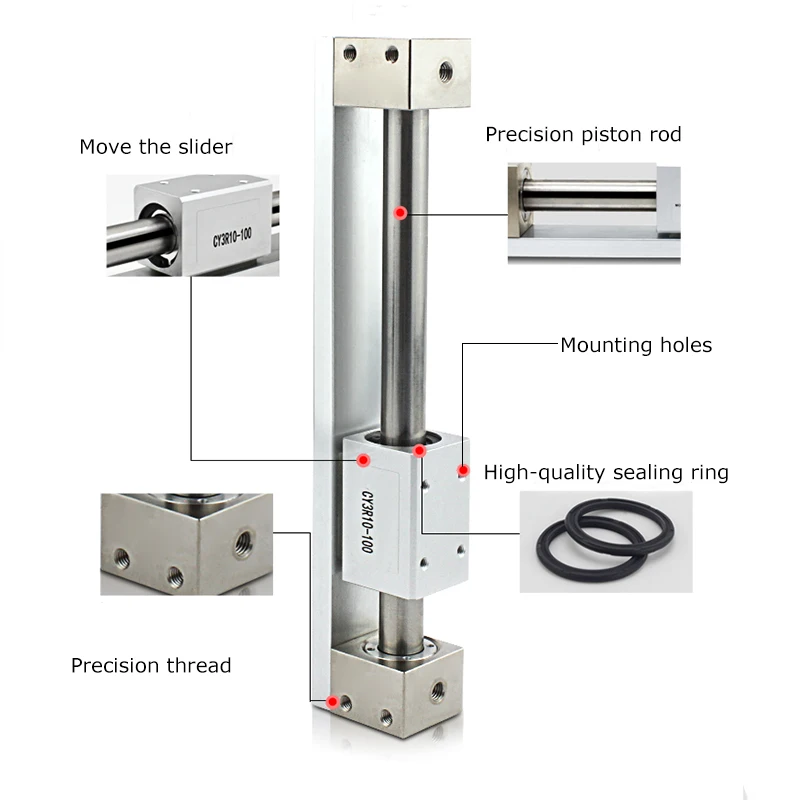 Move the slider

CY3R10-100

Precision piston rod

Mounting holes

High-quality sealing ring

CY3R10-100

Precision thread