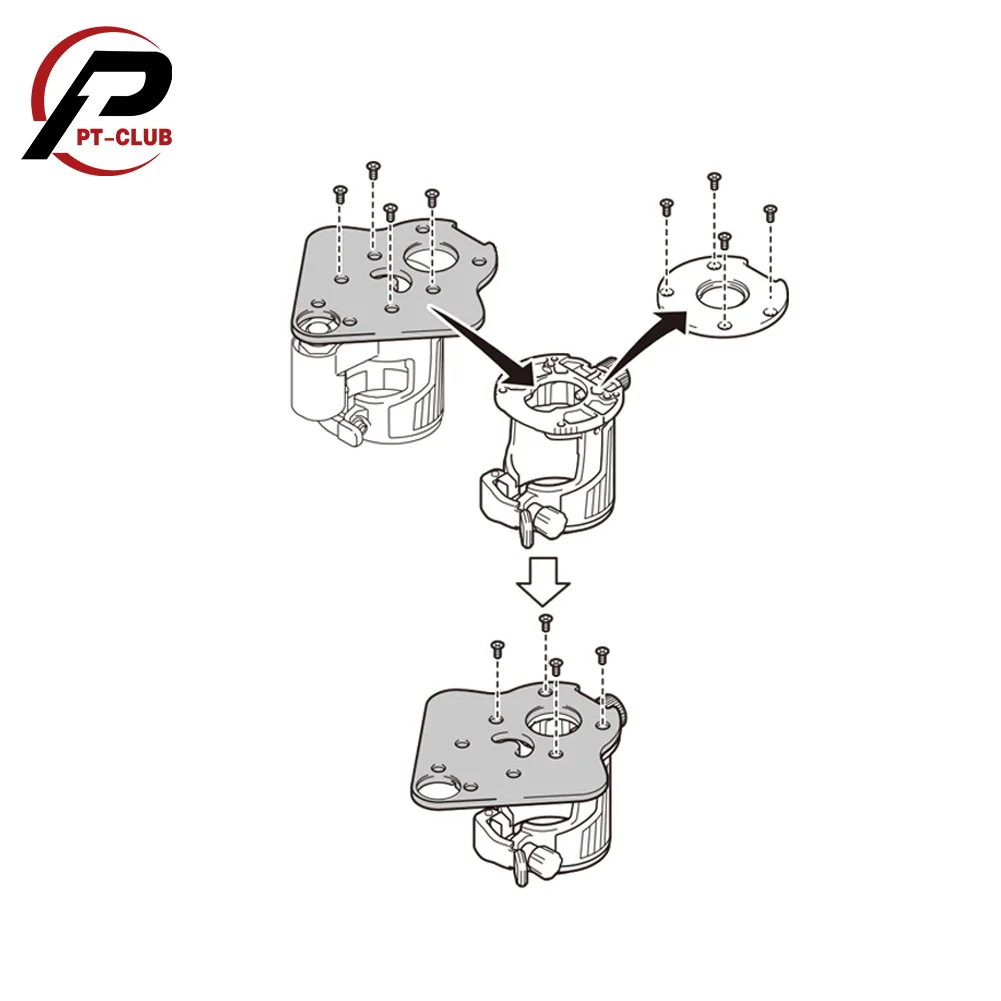 PT-CLUB