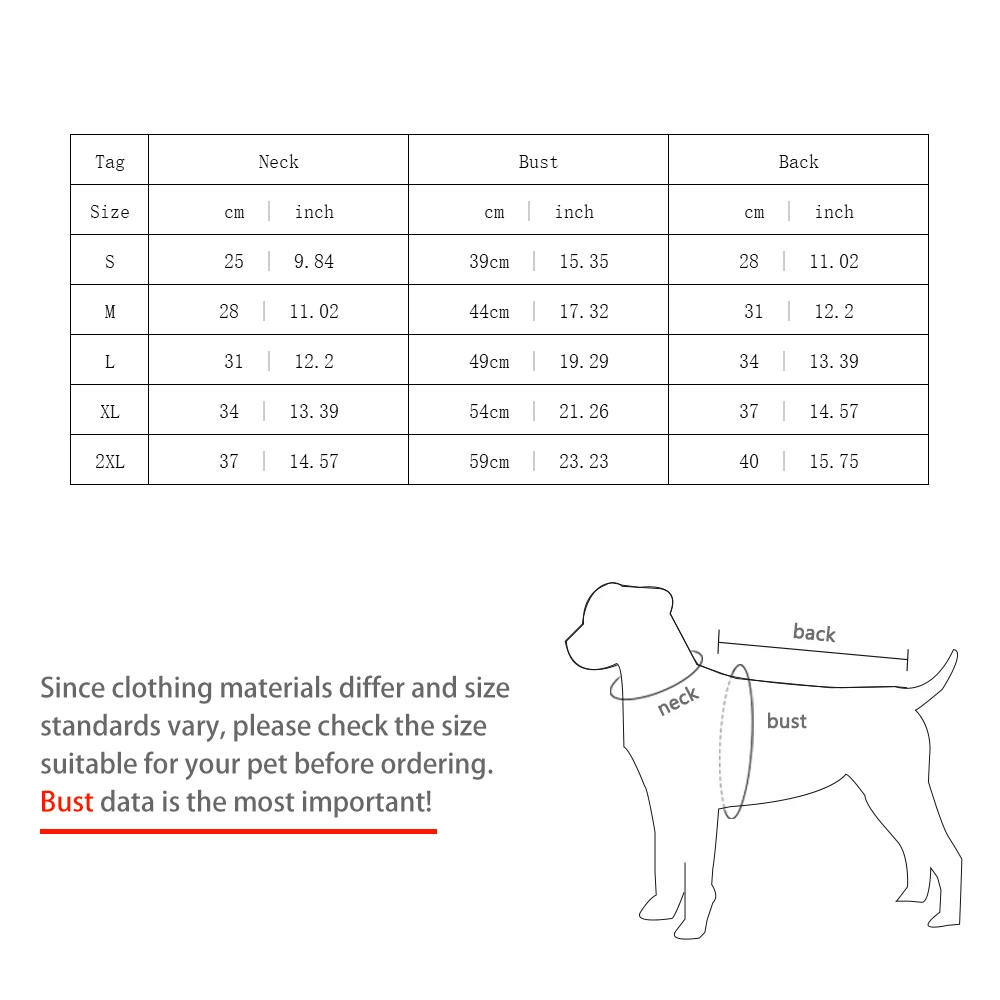 | Tag | Neck | | Bust | | Back | |
|---|---|---|---|---|---|---|
| Size | cm | inch | cm | inch | cm | inch |
| S | 25 | 9.84 | 39cm | 15.35 | 28 | 11.02 |
| M | 28 | 11.02 | 44cm | 17.32 | 31 | 12.2 |
| L | 31 | 12.2 | 49cm | 19.29 | 34 | 13.39 |
| XL | 34 | 13.39 | 54cm | 21.26 | 37 | 14.57 |
| 2XL | 37 | 14.57 | 59cm | 23.23 | 40 | 15.75 |

Since clothing materials differ and size standards vary, please check the size suitable for your pet before ordering. Bust data is the most important!

back
neck
bust