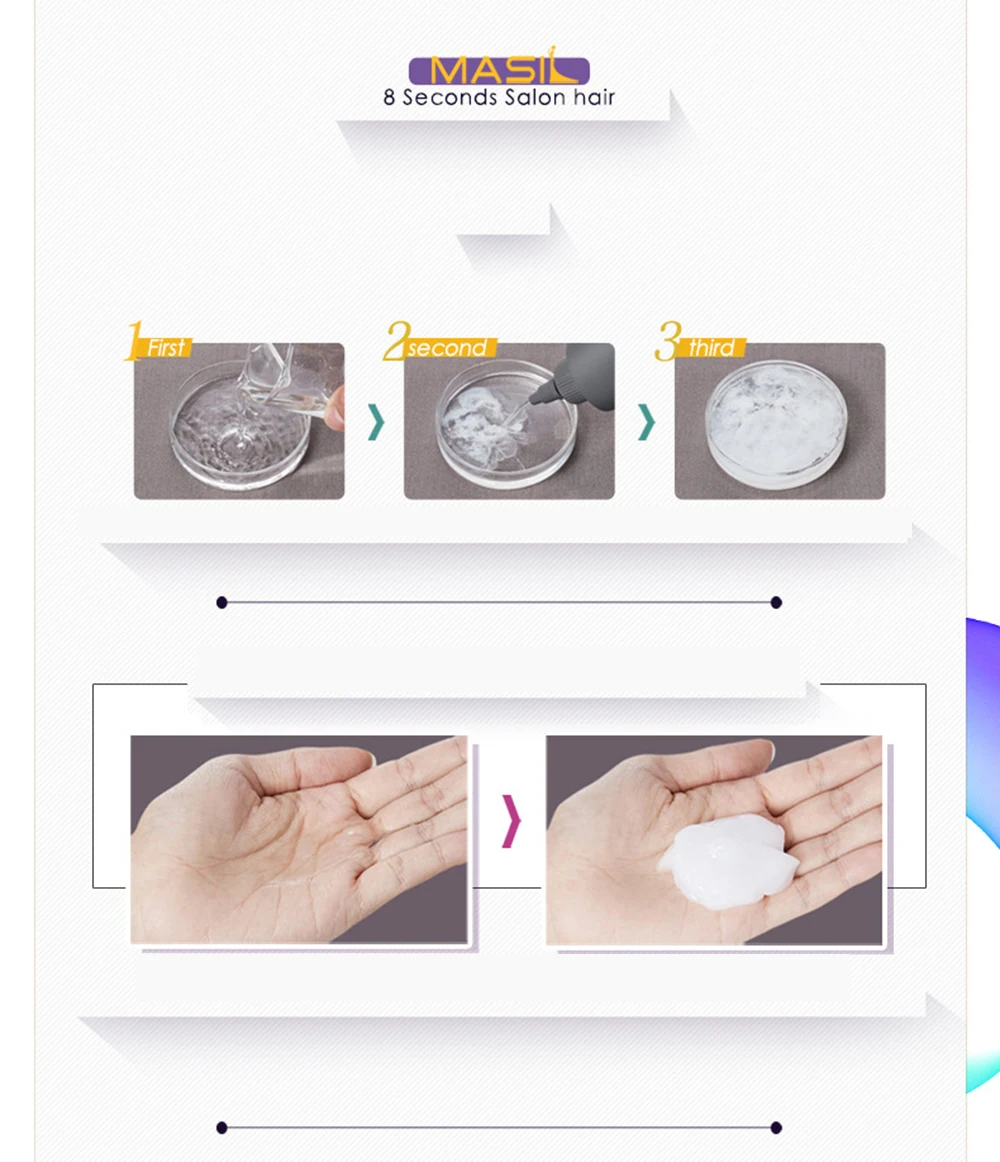 MASIL
8 Seconds Salon hair

1 First
2 second
3 third