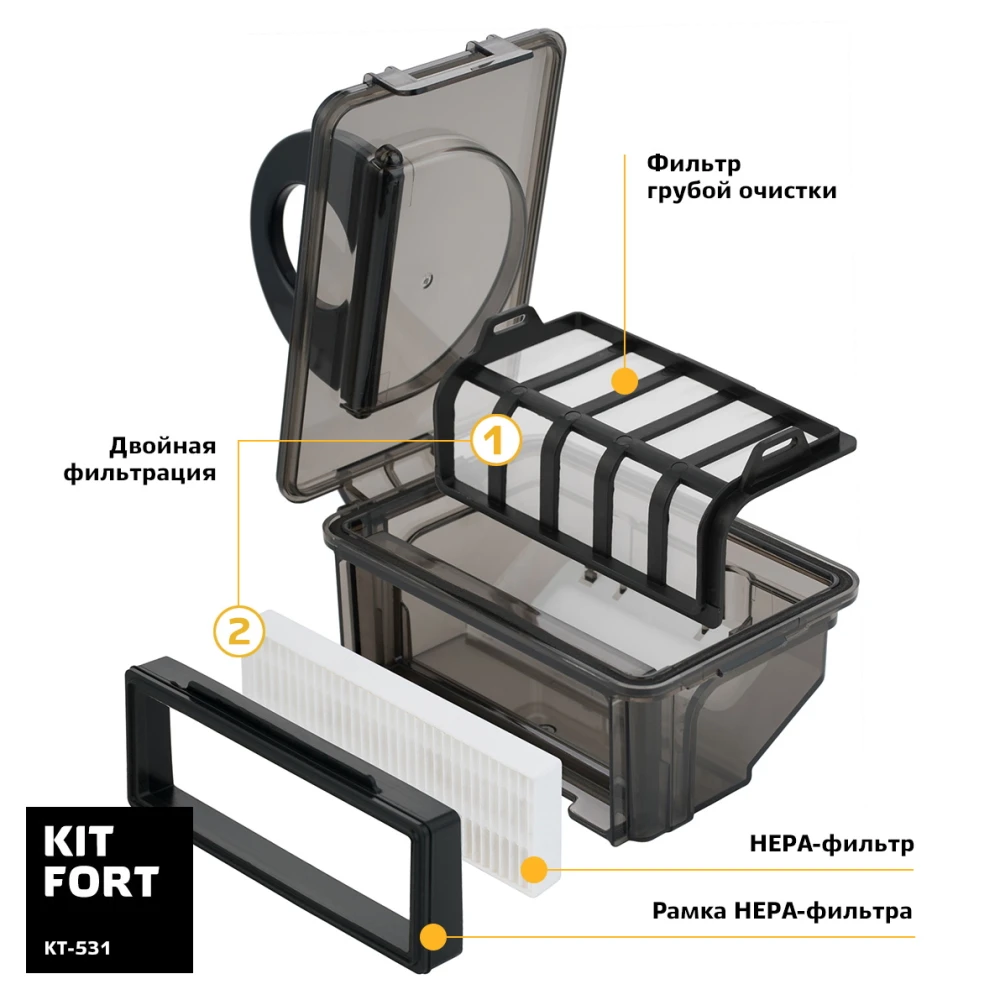 Фильтр грубой очистки

Двойная фильтрация

1

2

KIT FORT

KT-531

HEPA-фильтр

Рамка HEPA-фильтра