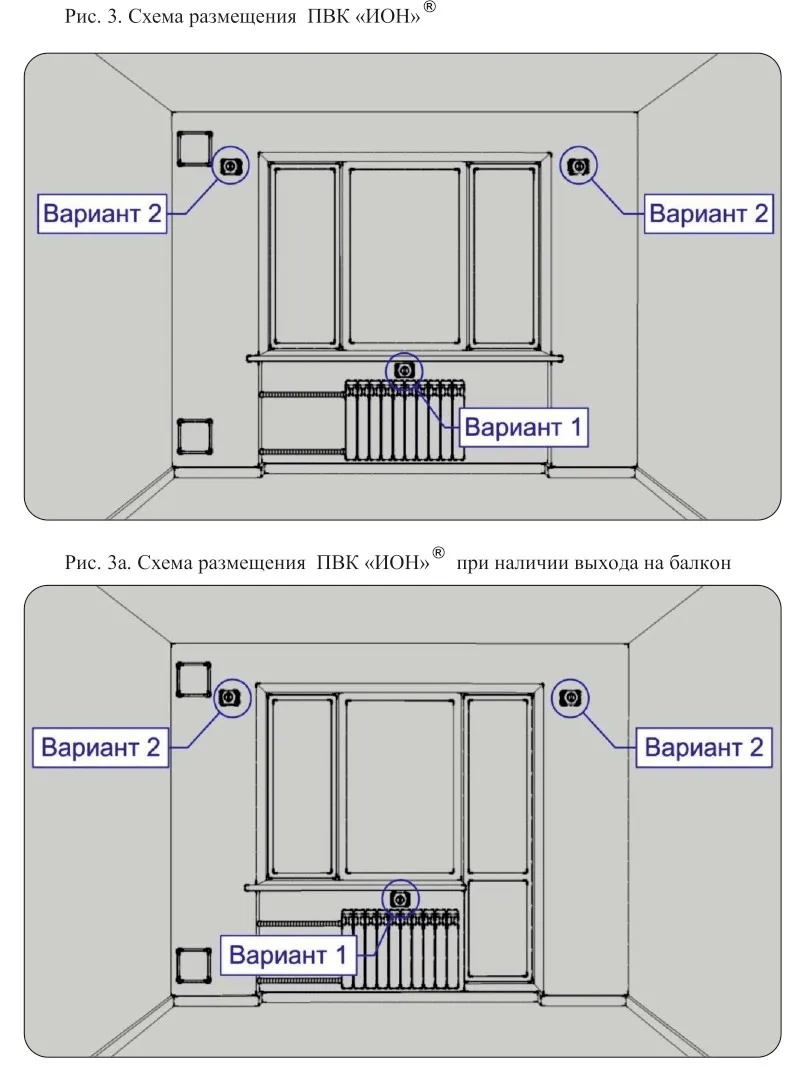 Рис. 3. Схема размещения ПВК «ИОН»®

Вариант 2

Вариант 2

Вариант 1

Рис. 3а. Схема размещения ПВК «ИОН»® при наличии выхода на балкон

Вариант 2

Вариант 2

Вариант 1