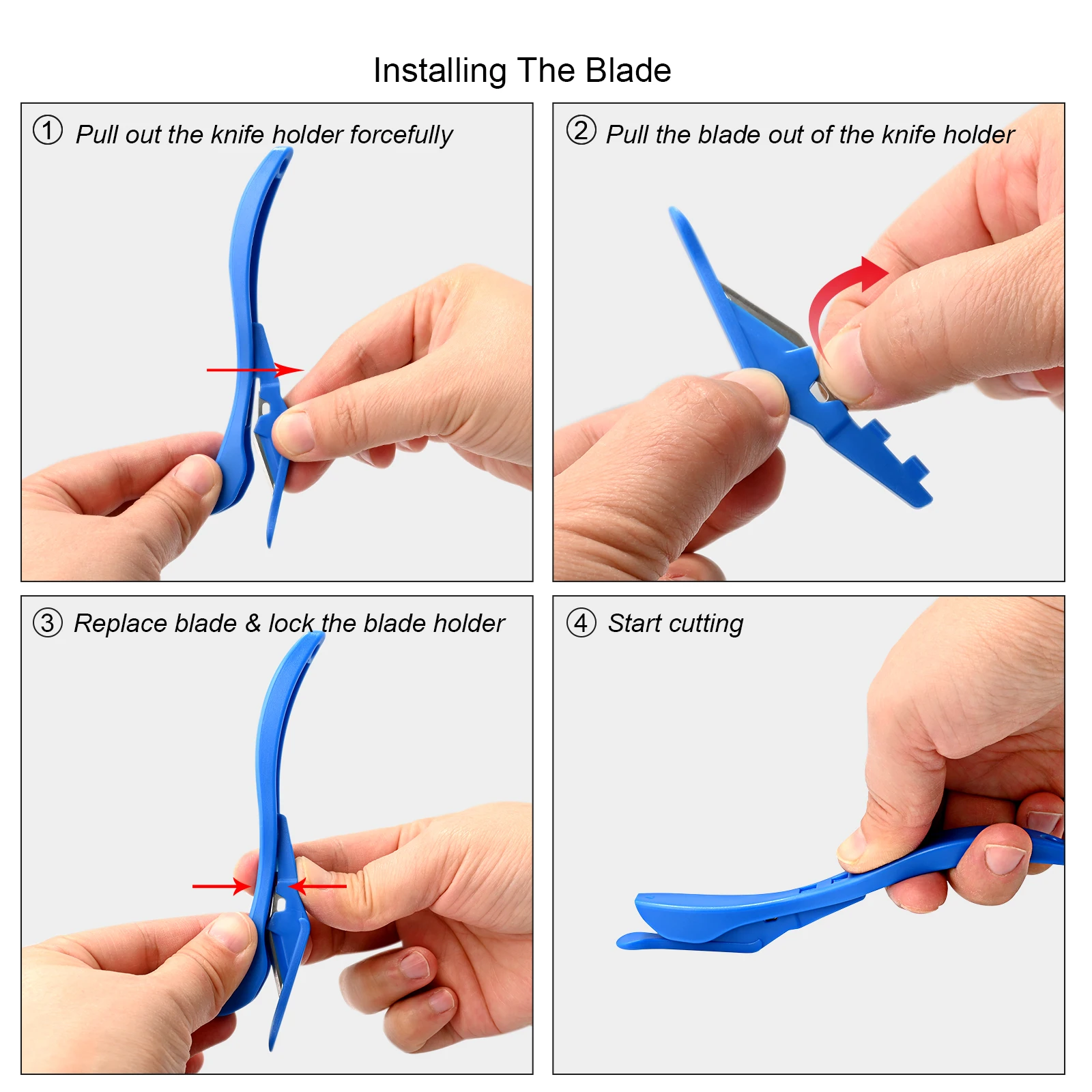 Installing The Blade

① Pull out the knife holder forcefully

② Pull the blade out of the knife holder

③ Replace blade & lock the blade holder

④ Start cutting