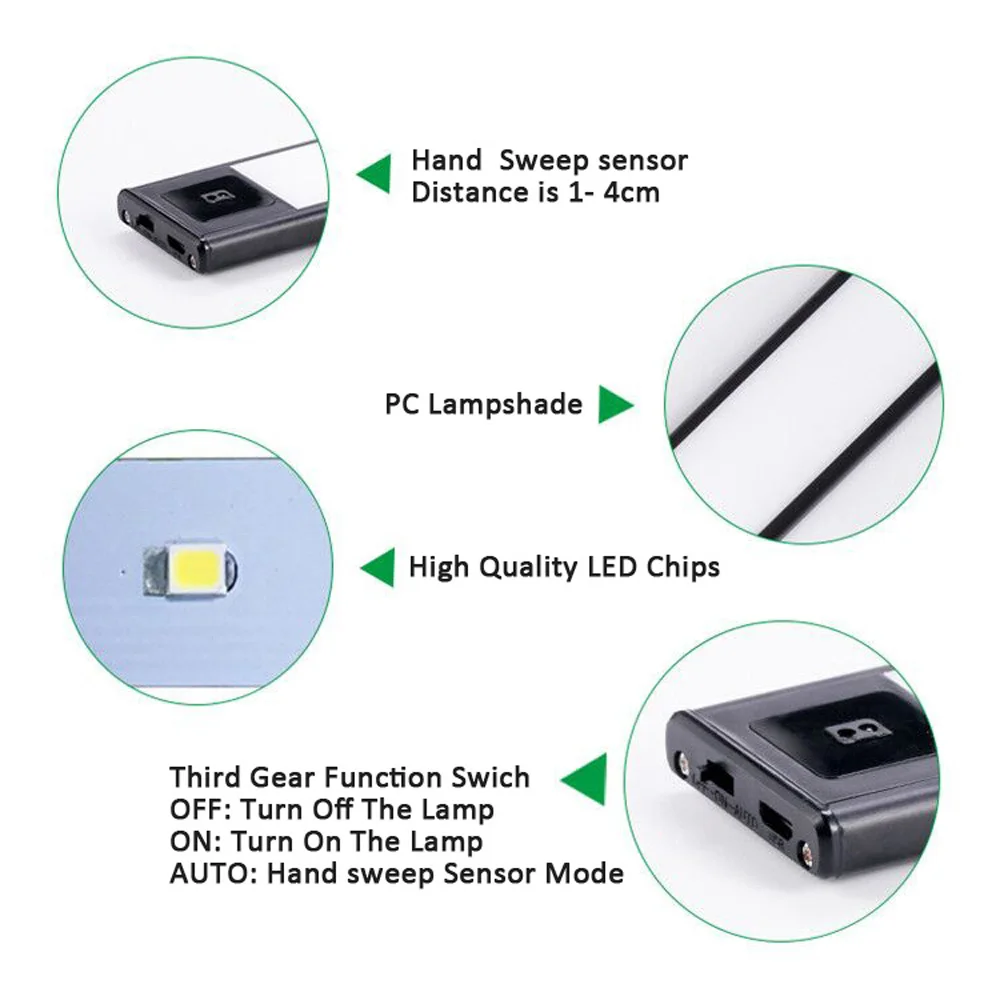 Hand Sweep sensor
Distance is 1- 4cm

PC Lampshade

High Quality LED Chips

Third Gear Function Swich
OFF: Turn Off The Lamp
ON: Turn On The Lamp
AUTO: Hand sweep Sensor Mode