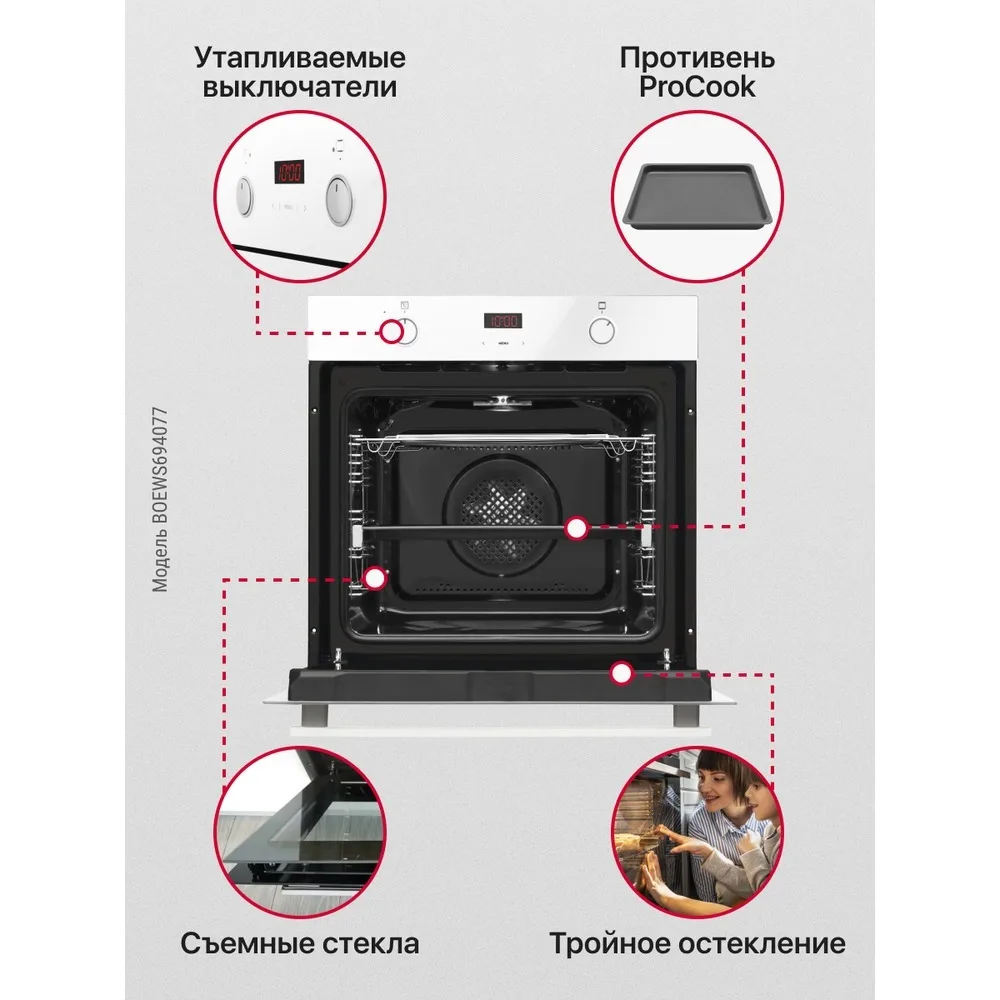 Утапливаемые выключатели

Противень ProCook

10:00

10:00

Модель BOEWS694077

Съемные стекла

Тройное остекление