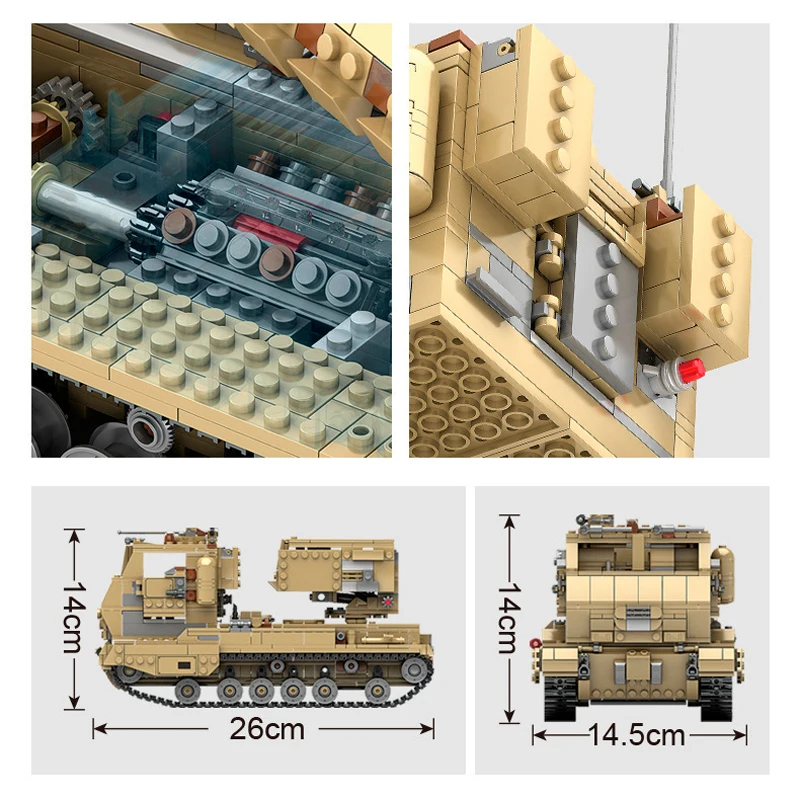 14cm

26cm

14cm

14.5cm