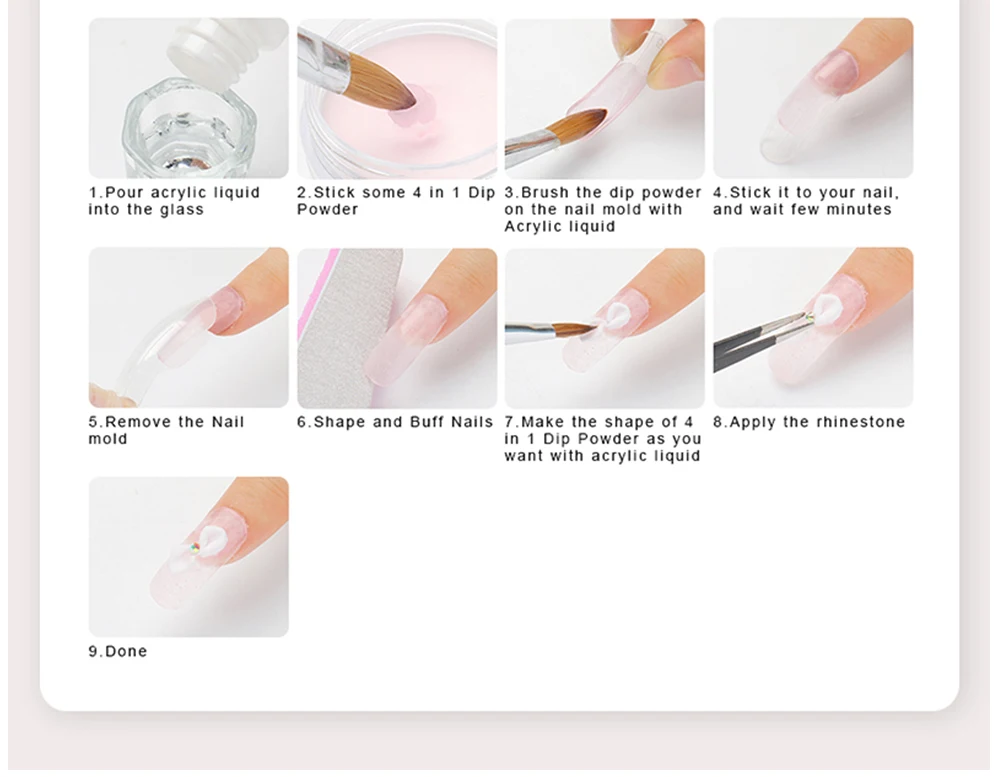 1.Pour acrylic liquid into the glass

2.Stick some 4 in 1 Dip Powder

3.Brush the dip powder on the nail mold with Acrylic liquid

4.Stick it to your nail, and wait few minutes

5.Remove the Nail mold

6.Shape and Buff Nails

7.Make the shape of 4 in 1 Dip Powder as you want with acrylic liquid

8.Apply the rhinestone

9.Done