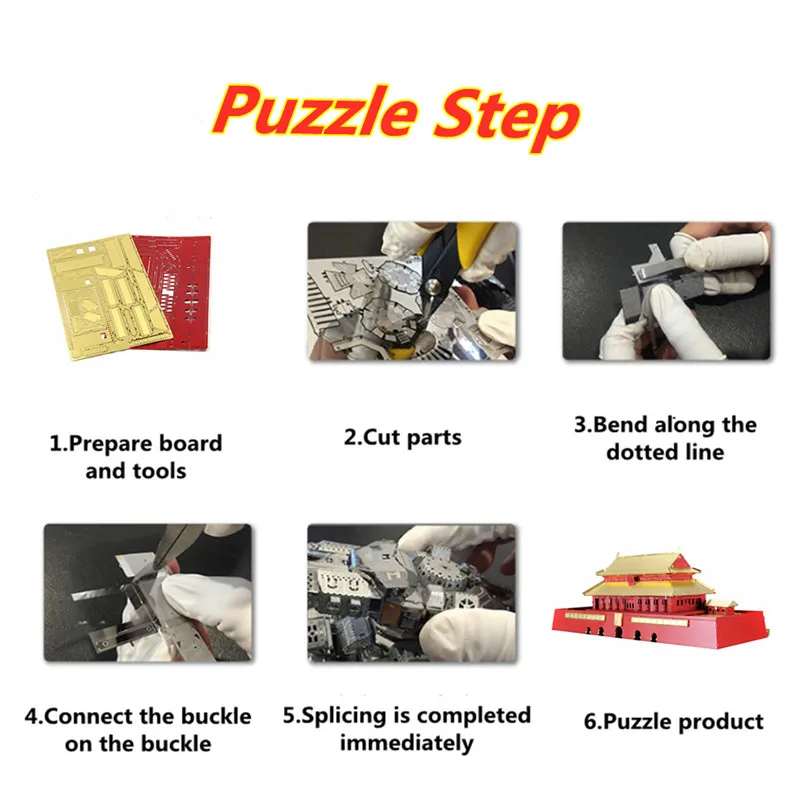 Puzzle Step

1.Prepare board and tools

2.Cut parts

3.Bend along the dotted line

4.Connect the buckle on the buckle

5.Splicing is completed immediately

6.Puzzle product