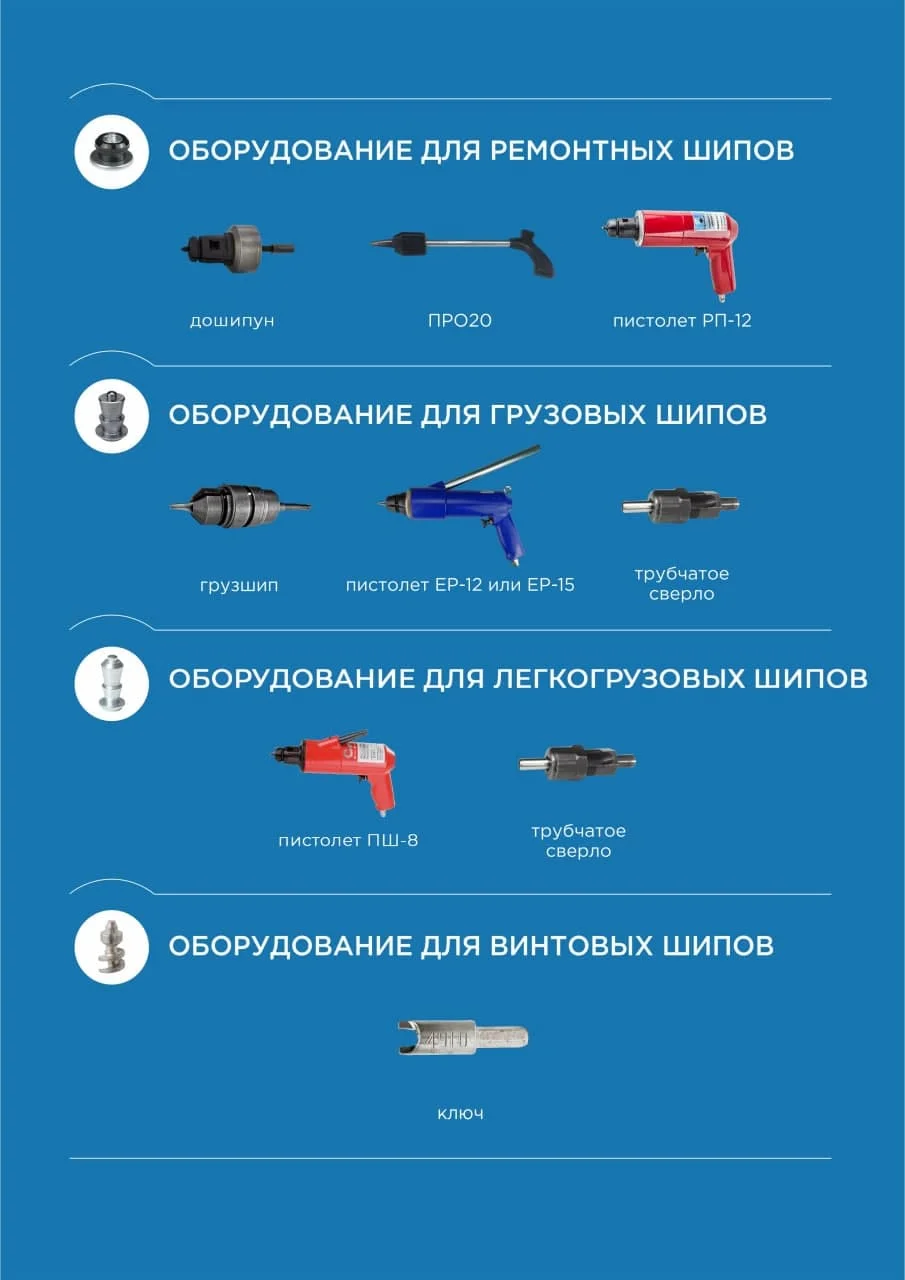 ОБОРУДОВАНИЕ ДЛЯ РЕМОНТНЫХ ШИПОВ

дошипун

ПРО20

пистолет РП-12

ОБОРУДОВАНИЕ ДЛЯ ГРУЗОВЫХ ШИПОВ

грузшип

пистолет ЕР-12 или ЕР-15

трубчатое сверло

ОБОРУДОВАНИЕ ДЛЯ ЛЕГКОГРУЗОВЫХ ШИПОВ

пистолет ПШ-8

трубчатое сверло

ОБОРУДОВАНИЕ ДЛЯ ВИНТОВЫХ ШИПОВ

ключ