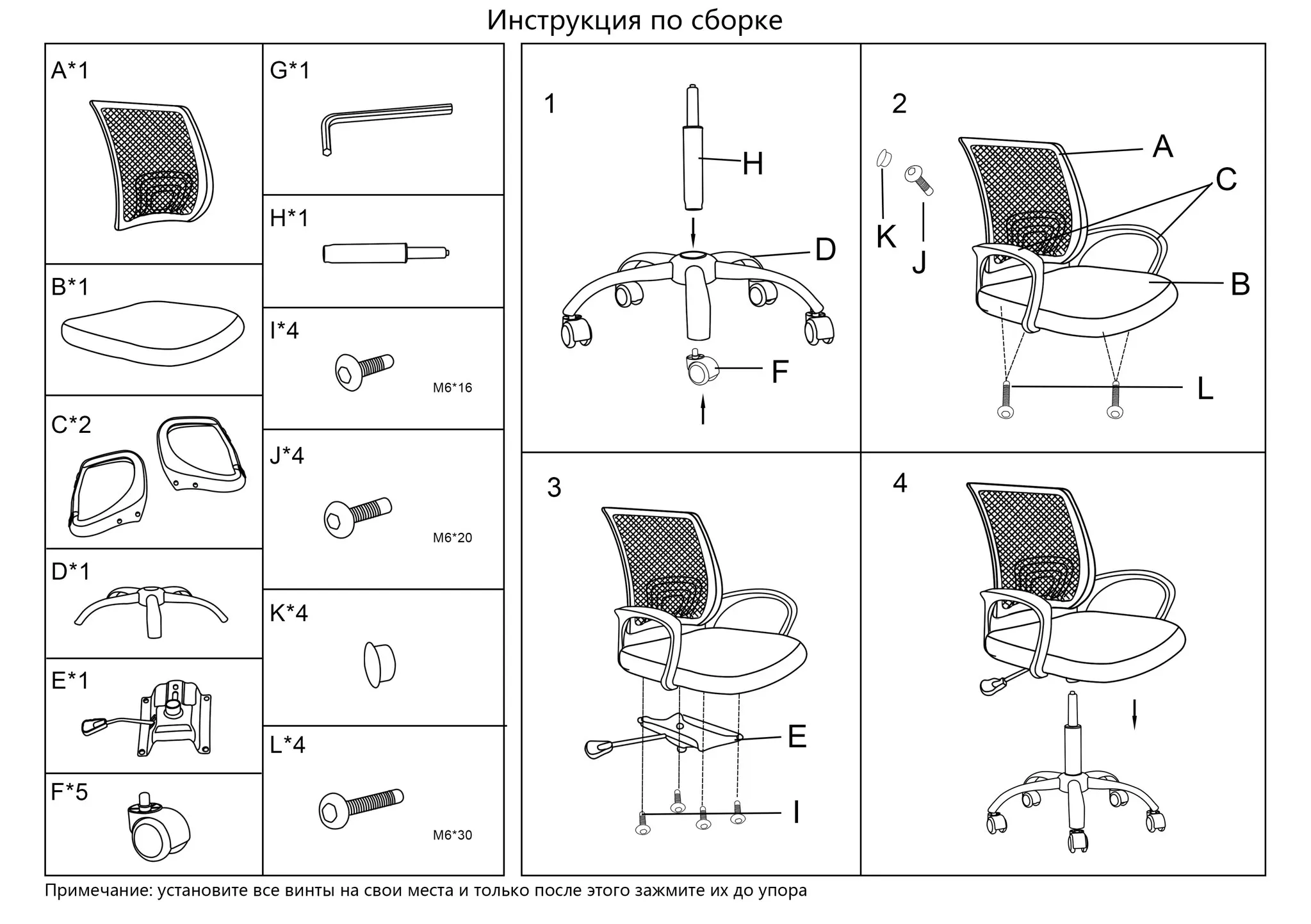 Инструкция по сборке

A*1

B*1

C*2

D*1

E*1

F*5

G*1

H*1

I*4

M6*16

J*4

M6*20

K*4

L*4

M6*30

1

H

D

F

2

A

C

K

J

B

L

3

E

I

4

Примечание: установите все винты на свои места и только после этого зажмите их до упора