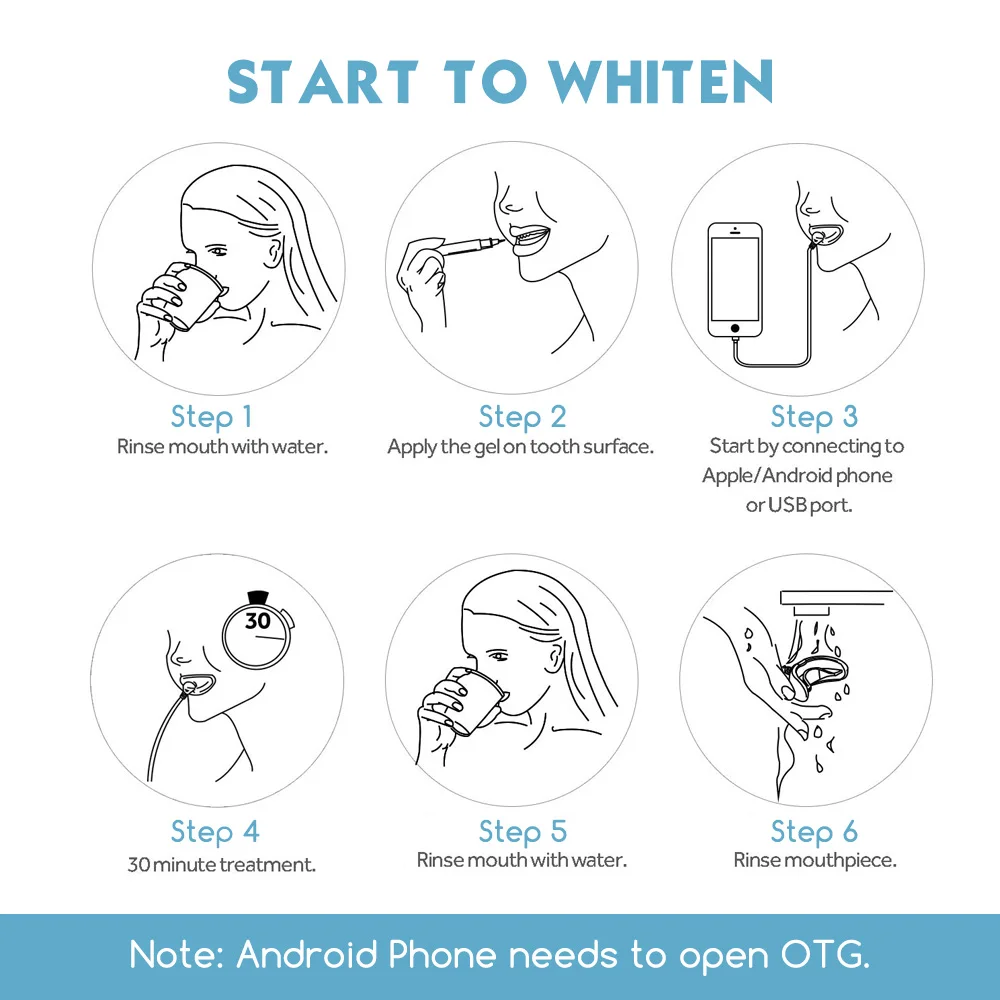 START TO WHITEN

Step 1
Rinse mouth with water.

Step 2
Apply the gel on tooth surface.

Step 3
Start by connecting to Apple/Android phone or USB port.

30

Step 4
30 minute treatment.

Step 5
Rinse mouth with water.

Step 6
Rinse mouthpiece.

Note: Android Phone needs to open OTG.