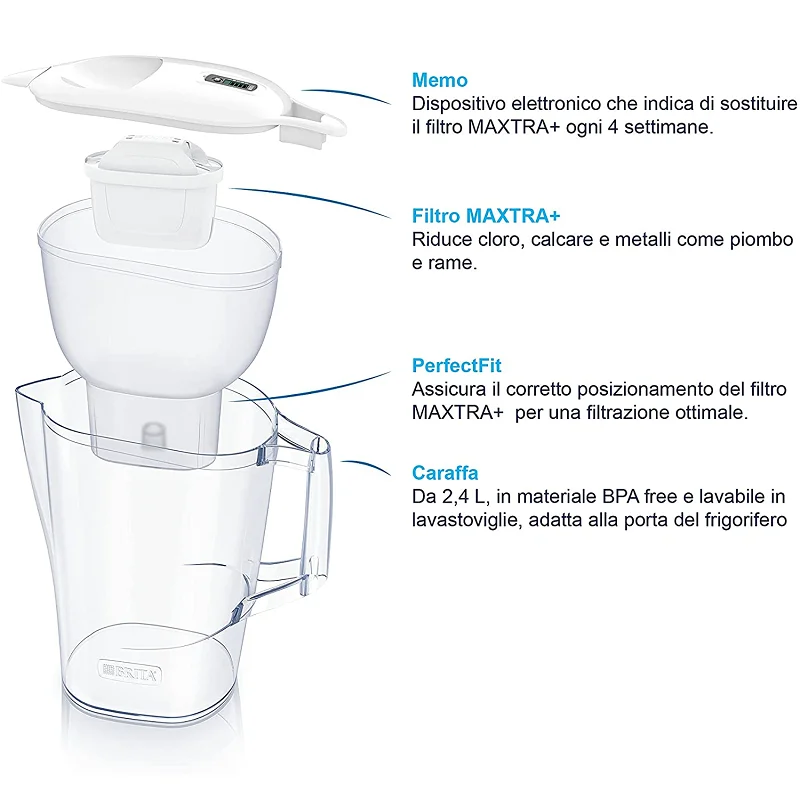 Memo
Dispositivo elettronico che indica di sostituire il filtro MAXTRA+ ogni 4 settimane.

Filtro MAXTRA+
Riduce cloro, calcare e metalli come piombo e rame.

PerfectFit
Assicura il corretto posizionamento del filtro MAXTRA+ per una filtrazione ottimale.

Caraffa
Da 2,4 L, in materiale BPA free e lavabile in lavastoviglie, adatta alla porta del frigorifero

BRITA