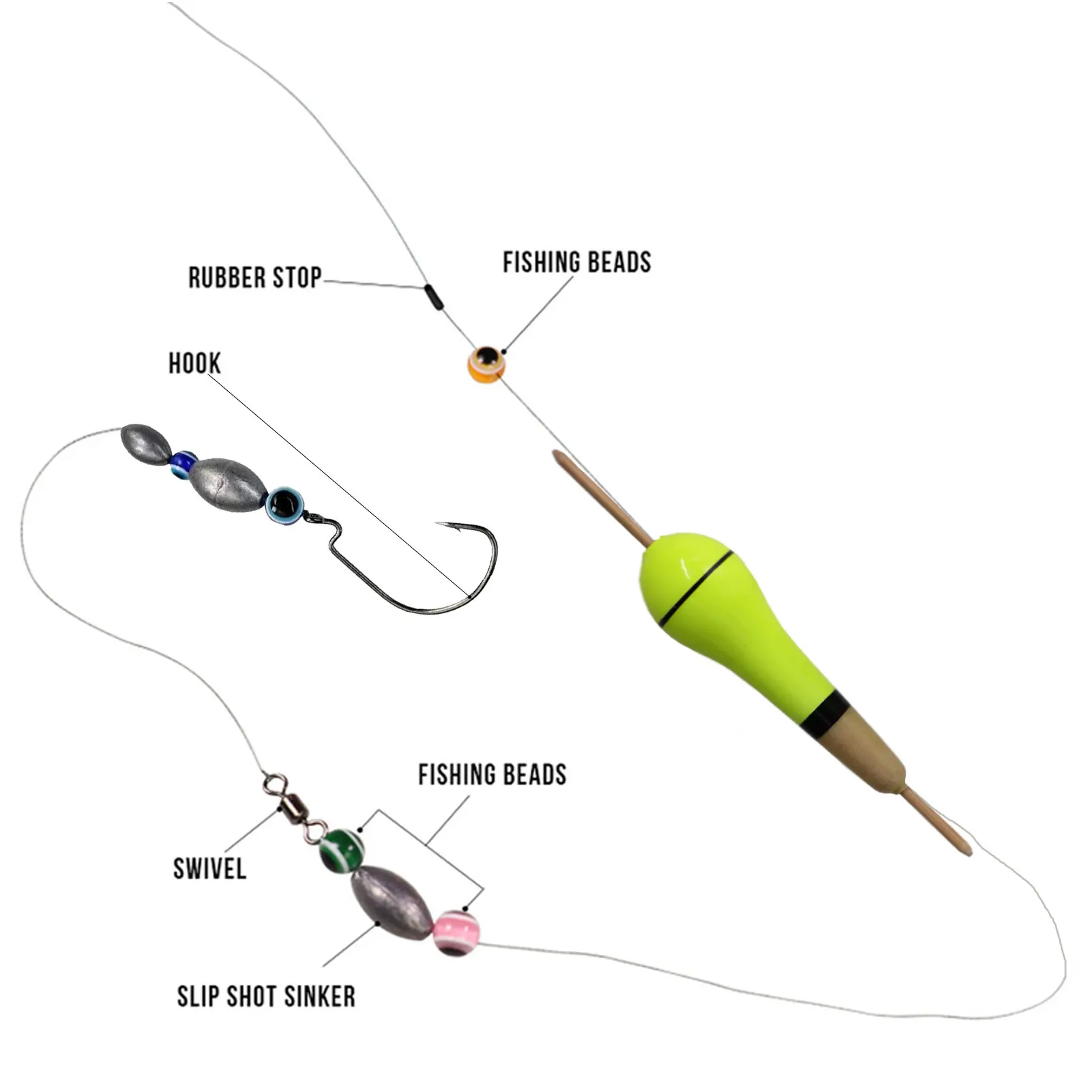 RUBBER STOP

FISHING BEADS

HOOK

FISHING BEADS

SWIVEL

SLIP SHOT SINKER