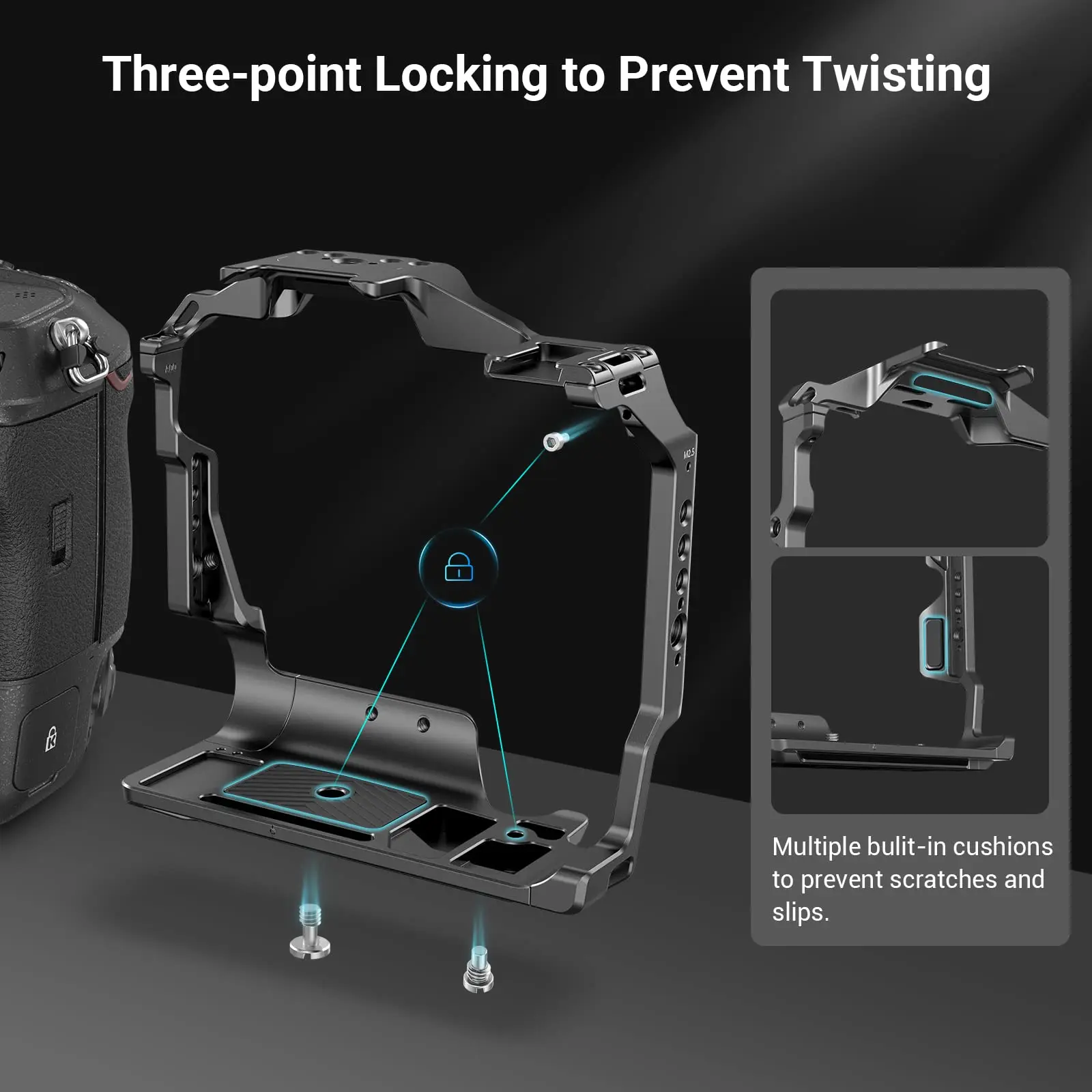 Three-point Locking to Prevent Twisting

M2.5

Multiple bulit-in cushions to prevent scratches and slips.