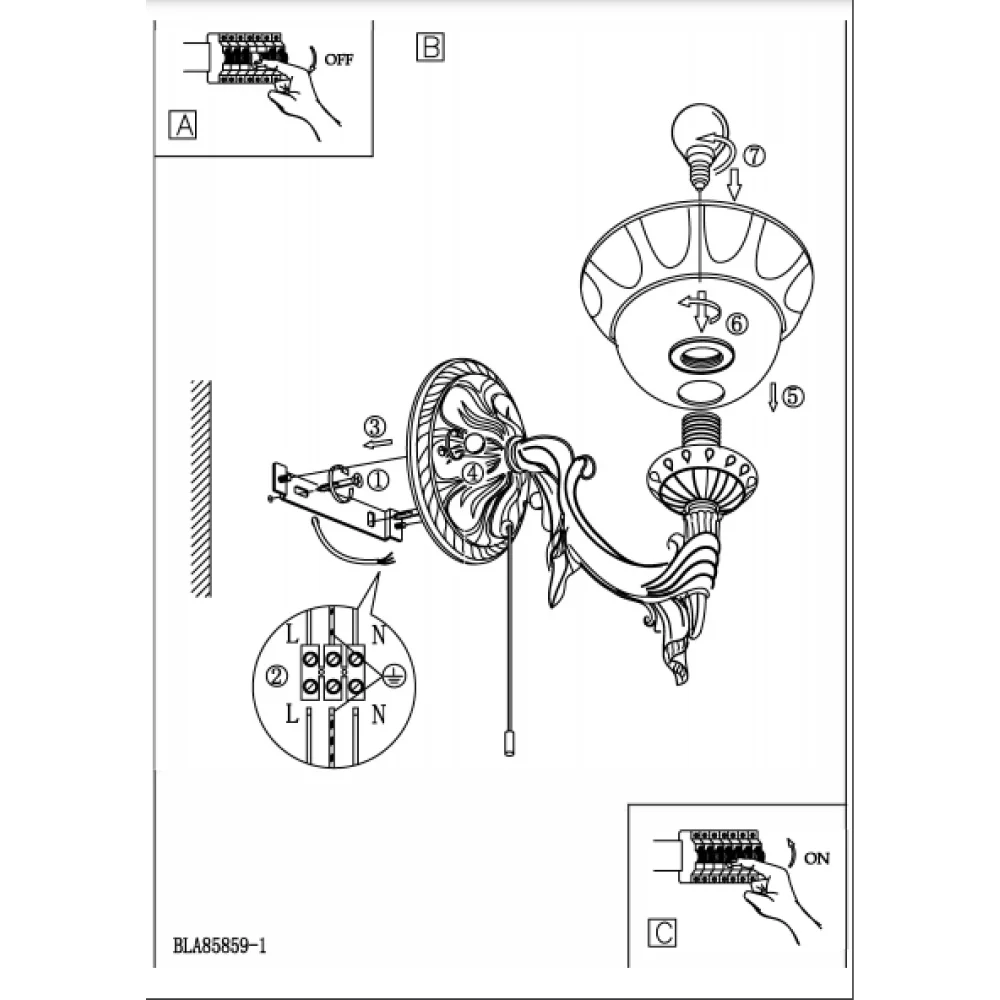 OFF

A

B

⑦

⑥

⑤

③

①

④

L N

②

L N

ON

C

BLA85859-1