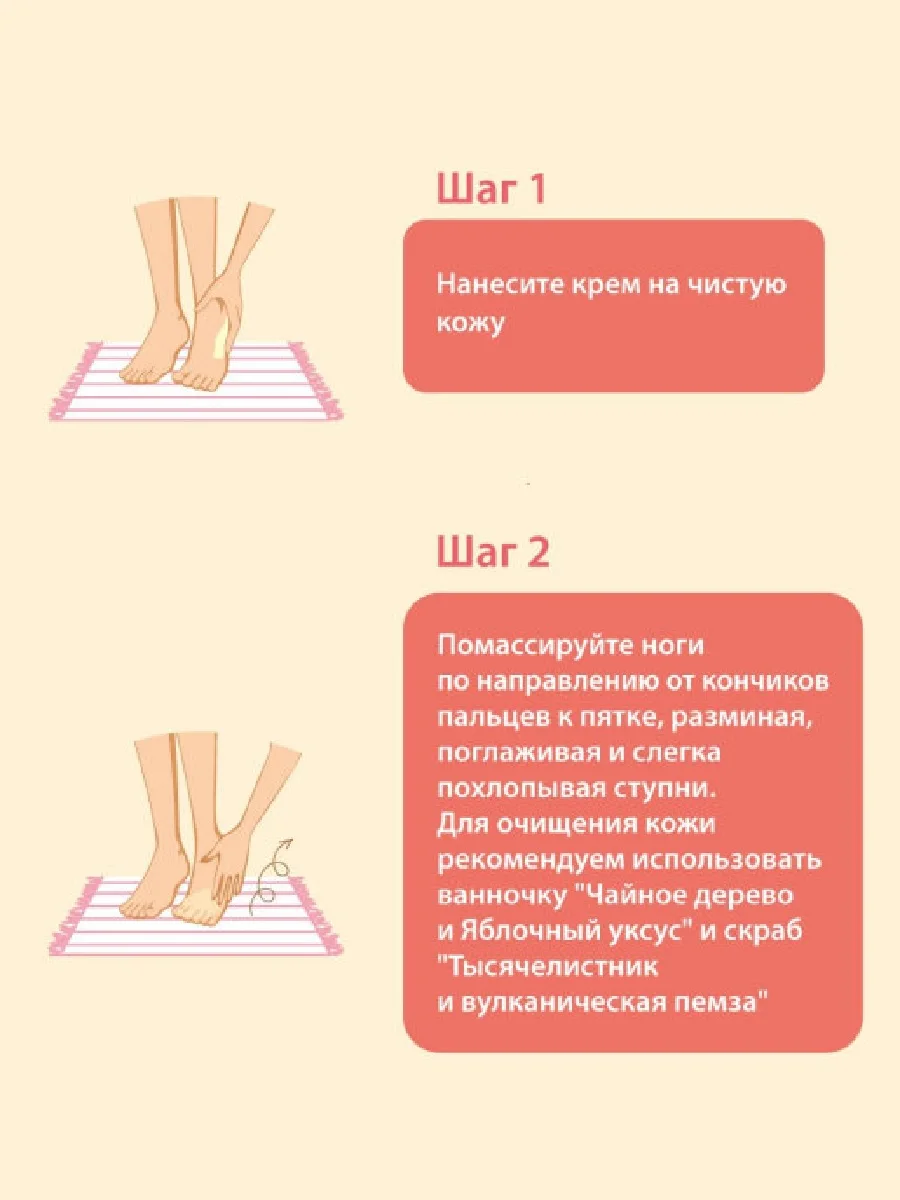 Шаг 1

Нанесите крем на чистую кожу

Шаг 2

Помассируйте ноги по направлению от кончиков пальцев к пятке, разминая, поглаживая и слегка похлопывая ступни. Для очищения кожи рекомендуем использовать ванночку "Чайное дерево и Яблочный уксус" и скраб "Тысячелистник и вулканическая пемза"