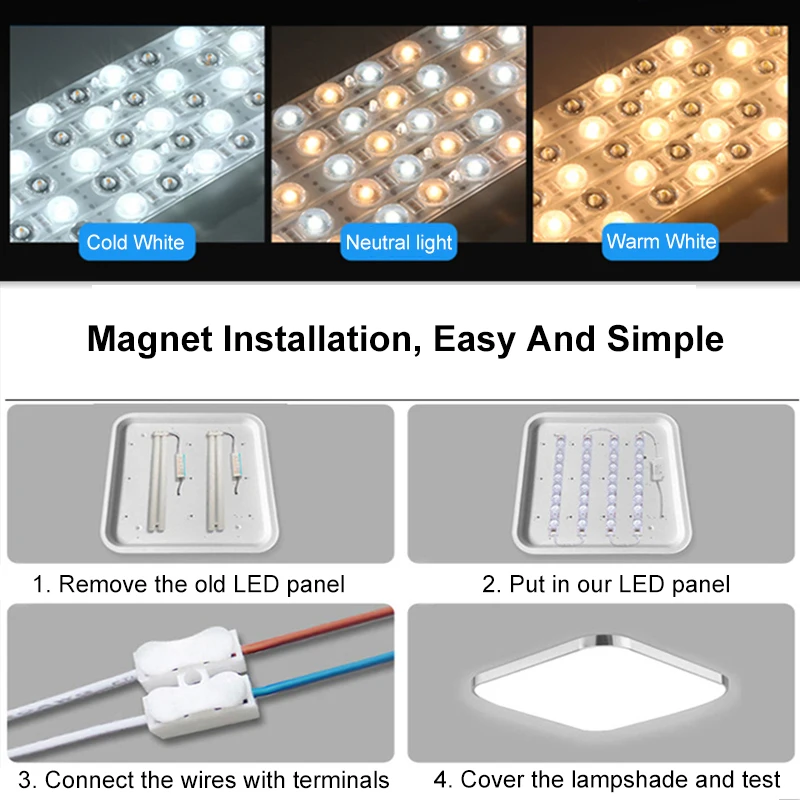 Cold White

Neutral light

Warm White

Magnet Installation, Easy And Simple

1. Remove the old LED panel

2. Put in our LED panel

3. Connect the wires with terminals

4. Cover the lampshade and test