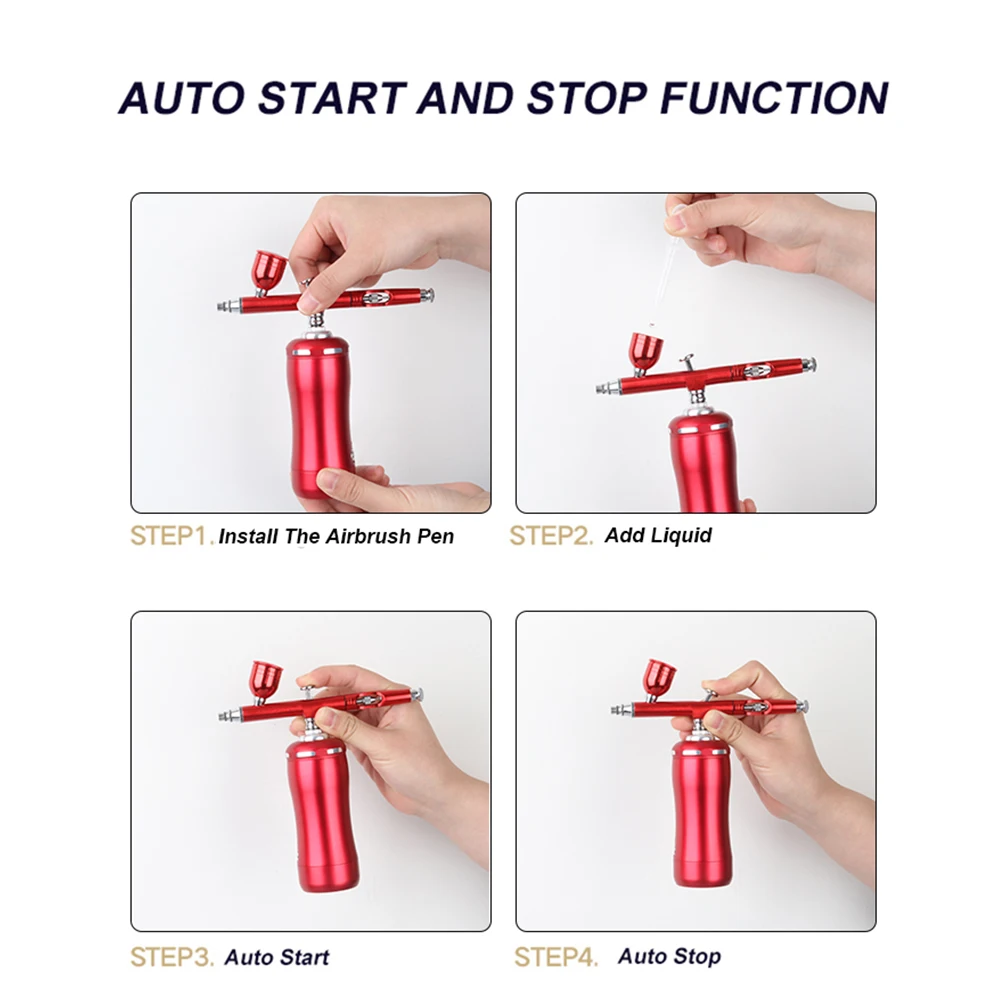 AUTO START AND STOP FUNCTION

STEP1. Install The Airbrush Pen

STEP2. Add Liquid

STEP3. Auto Start

STEP4. Auto Stop