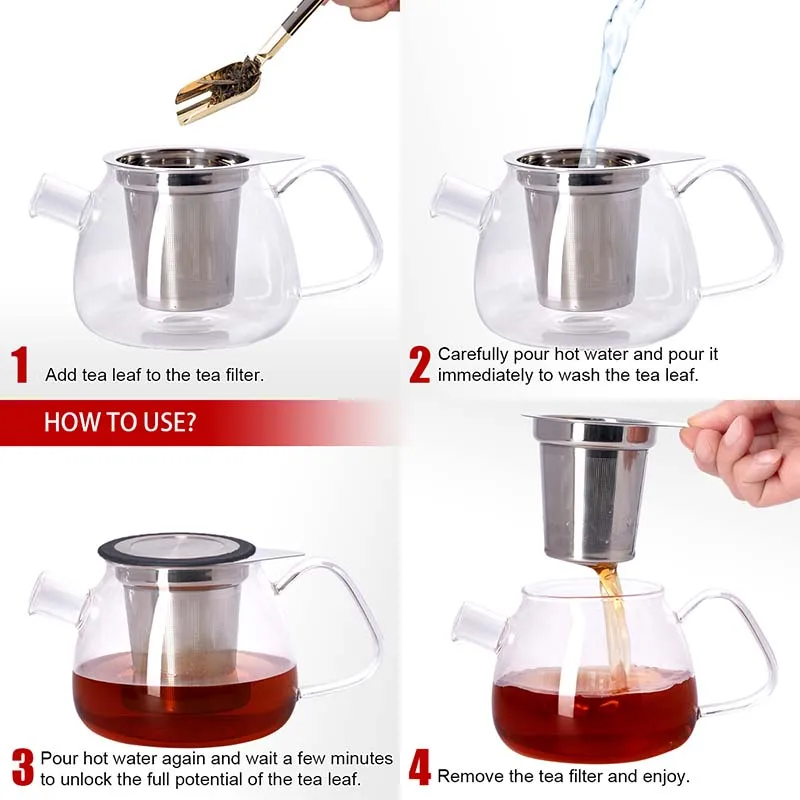 1 Add tea leaf to the tea filter.

2 Carefully pour hot water and pour it immediately to wash the tea leaf.

HOW TO USE?

3 Pour hot water again and wait a few minutes to unlock the full potential of the tea leaf.

4 Remove the tea filter and enjoy.