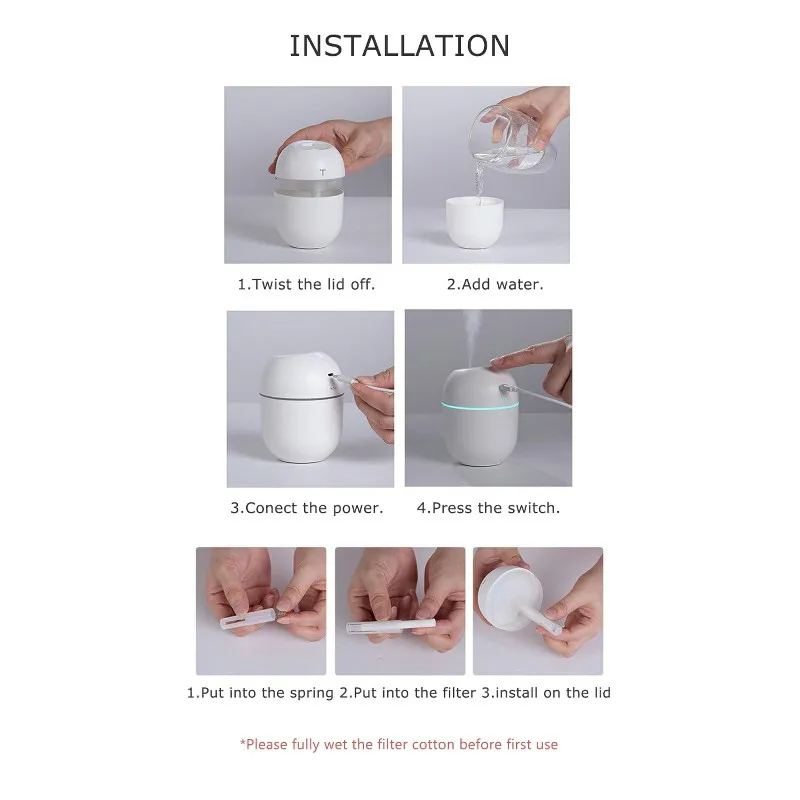 INSTALLATION

1.Twist the lid off.

2.Add water.

3.Conect the power.

4.Press the switch.

1.Put into the spring 2.Put into the filter 3.install on the lid

*Please fully wet the filter cotton before first use