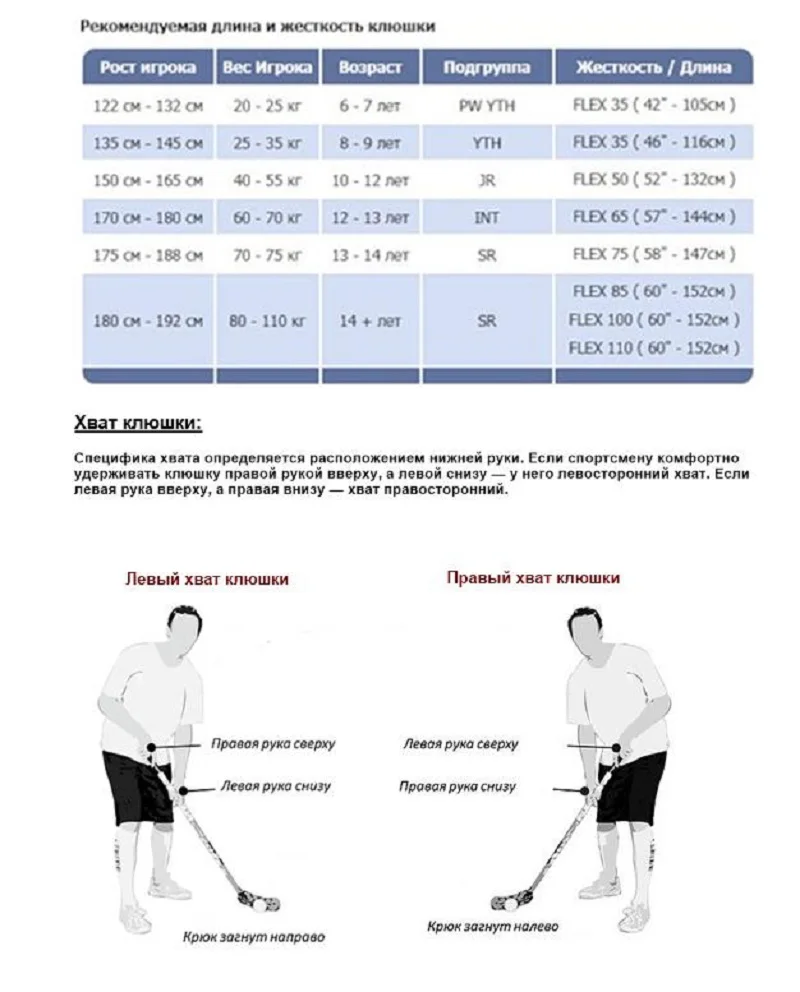 Рекомендуемая длина и жесткость клюшки

| Рост игрока | Вес Игрока | Возраст | Подгруппа | Жесткость / Длина |
|---|---|---|---|---|
| 122 см - 132 см | 20 - 25 кг | 6 - 7 лет | PW YTH | FLEX 35 ( 42" - 105см ) |
| 135 см - 145 см | 25 - 35 кг | 8 - 9 лет | YTH | FLEX 35 ( 46" - 116см ) |
| 150 см - 165 см | 40 - 55 кг | 10 - 12 лет | JR | FLEX 50 ( 52" - 132см ) |
| 170 см - 180 см | 60 - 70 кг | 12 - 13 лет | INT | FLEX 65 ( 57" - 144см ) |
| 175 см - 188 см | 70 - 75 кг | 13 - 14 лет | SR | FLEX 75 ( 58" - 147см ) |
| 180 см - 192 см | 80 - 110 кг | 14 + лет | SR | FLEX 85 ( 60" - 152см ) FLEX 100 ( 60" - 152см ) FLEX 110 ( 60" - 152см ) |

Хват клюшки:

Специфика хвата определяется расположением нижней руки. Если спортсмену комфортно удерживать клюшку правой рукой вверху, а левой снизу — у него левосторонний хват. Если левая рука вверху, а правая внизу — хват правосторонний.

Левый хват клюшки

Правая рука сверху

Левая рука снизу

Крюк загнут направо

Правый хват клюшки

Левая рука сверху

Правая рука снизу

Крюк загнут налево