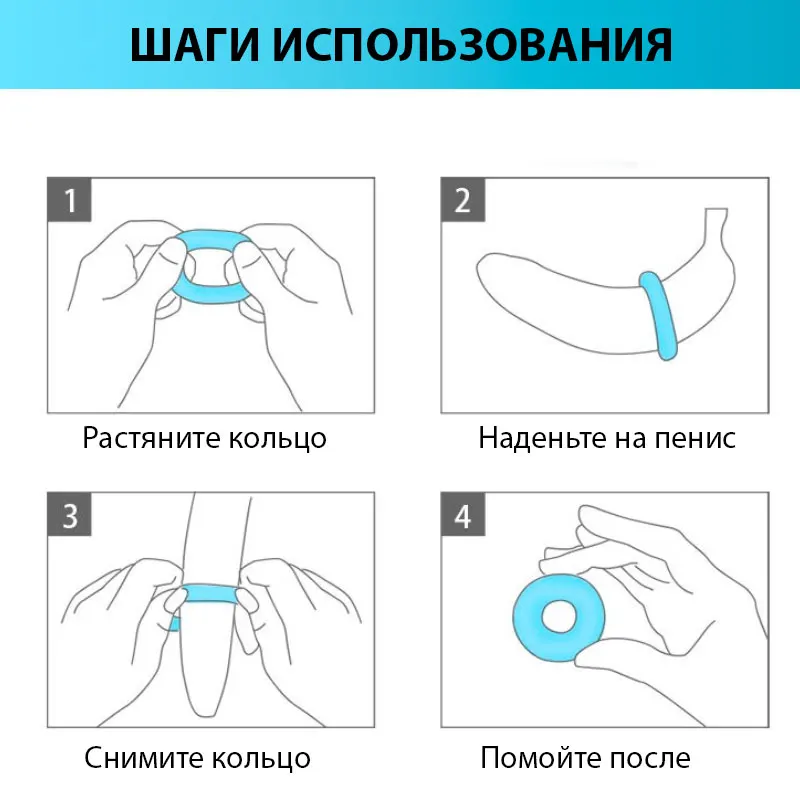 ШАГИ ИСПОЛЬЗОВАНИЯ

1

Растяните кольцо

2

Наденьте на пенис

3

Снимите кольцо

4

Помойте после