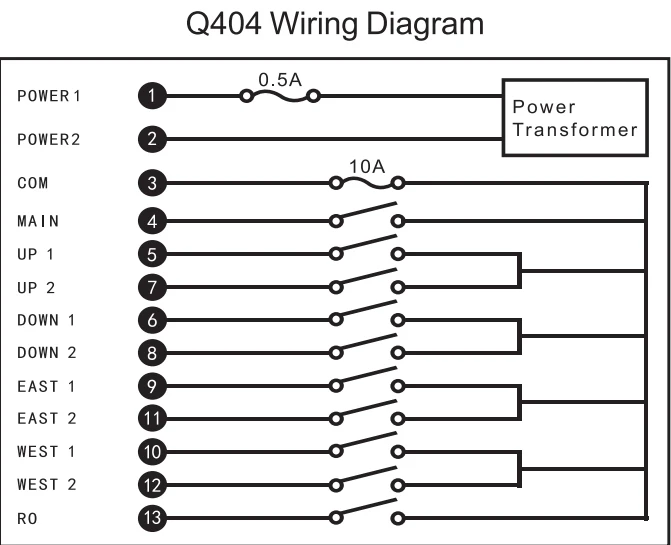 Q404 Wiring Diagram

POWER1 1 0.5A Power Transformer
POWER2 2
COM 3 10A
MAIN 4
UP 1 5
UP 2 7
DOWN 1 6
DOWN 2 8
EAST 1 9
EAST 2 11
WEST 1 10
WEST 2 12
RO 13