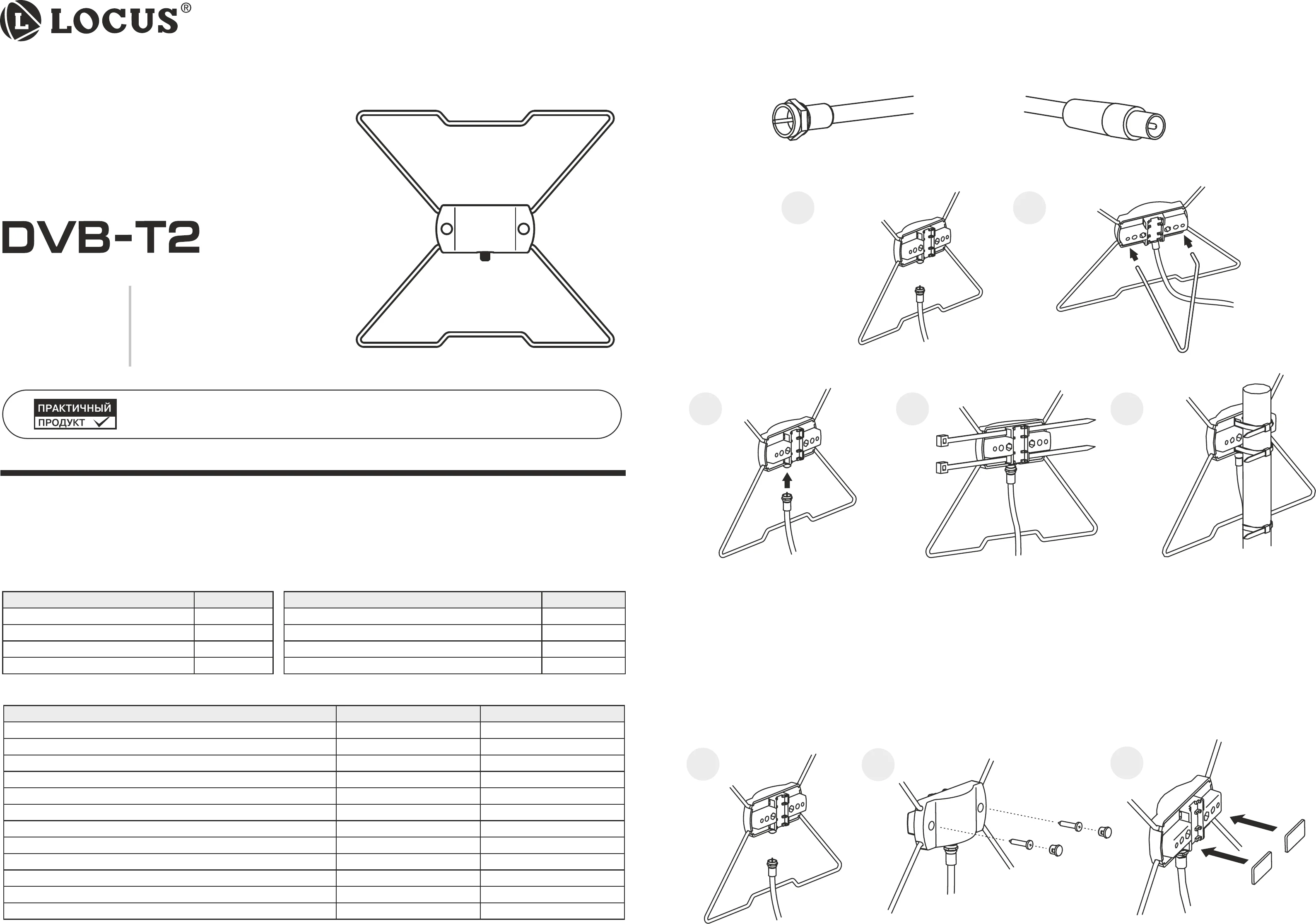 LOCUS®

DVB-T2

ПРАКТИЧНЫЙ
ПРОДУКТ